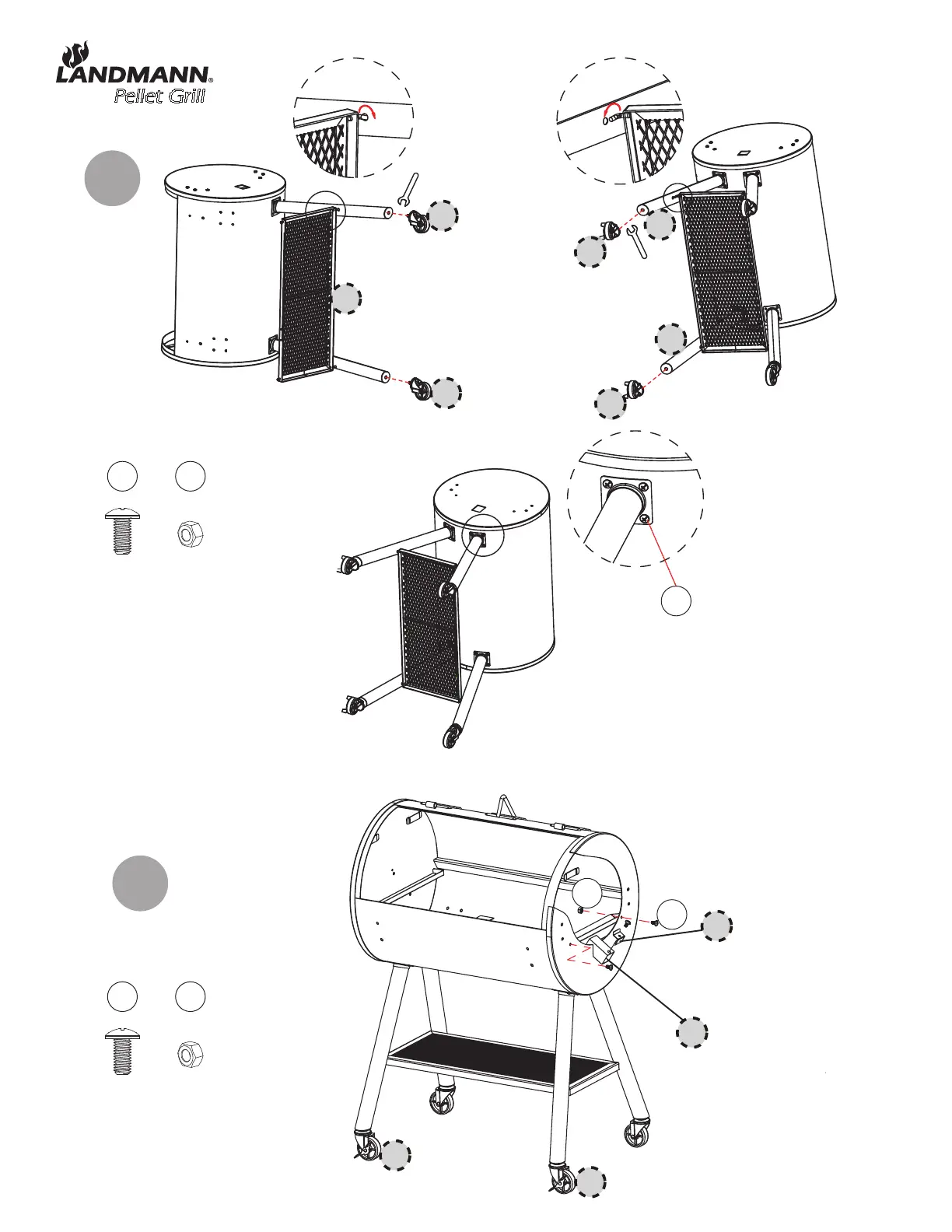 LANDMANN®
Pellet Grill