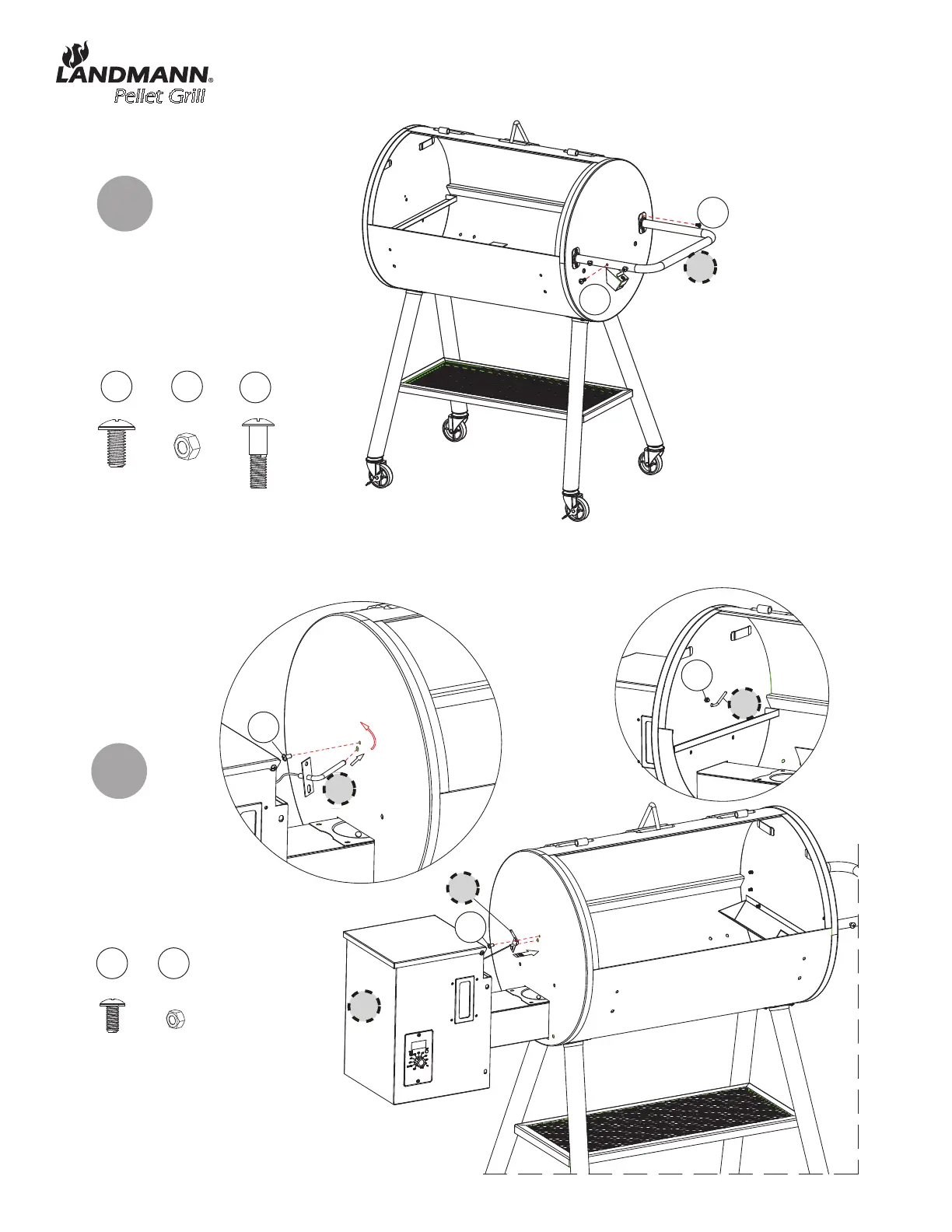 LANDMANN®
Pellet Grill