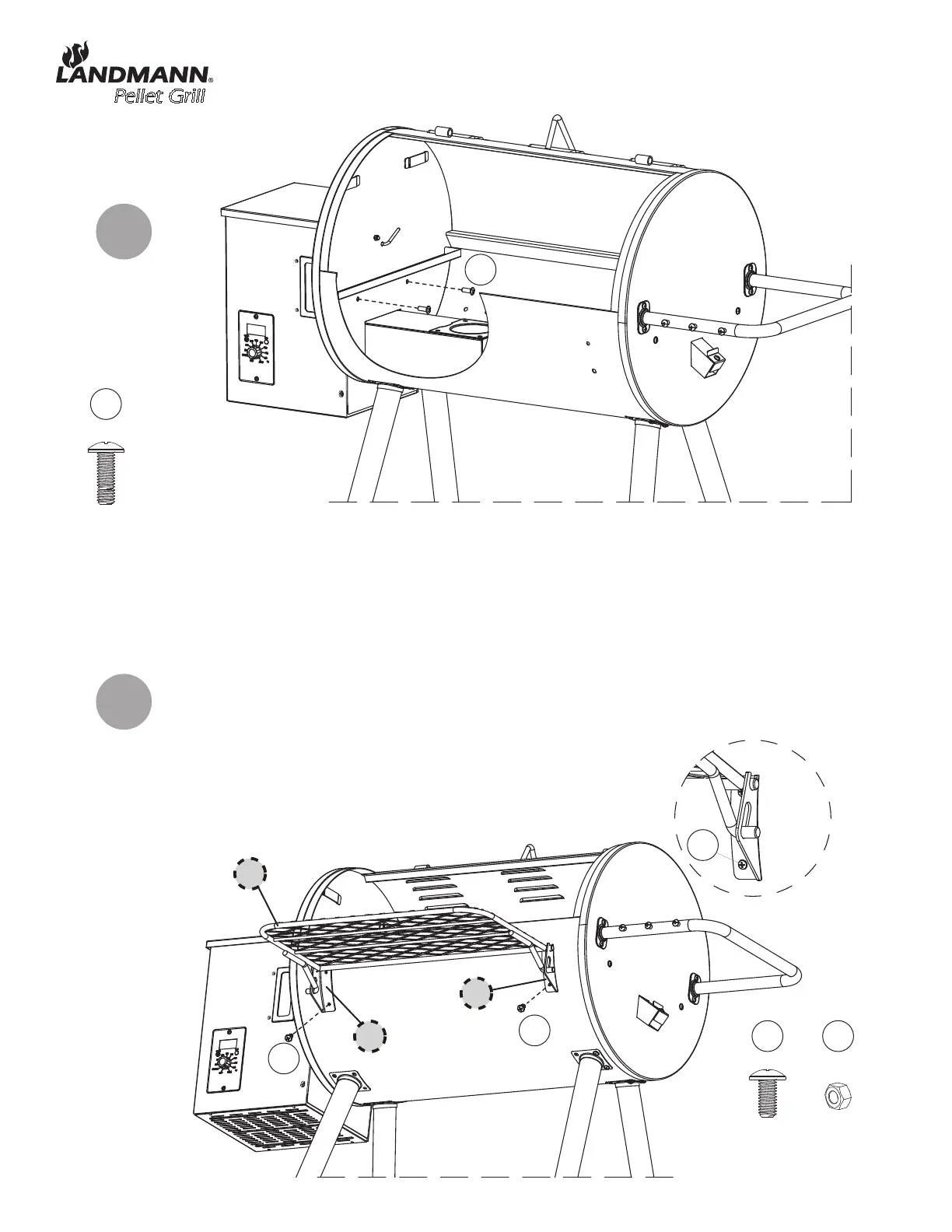 LANDMANN®
Pellet Grill