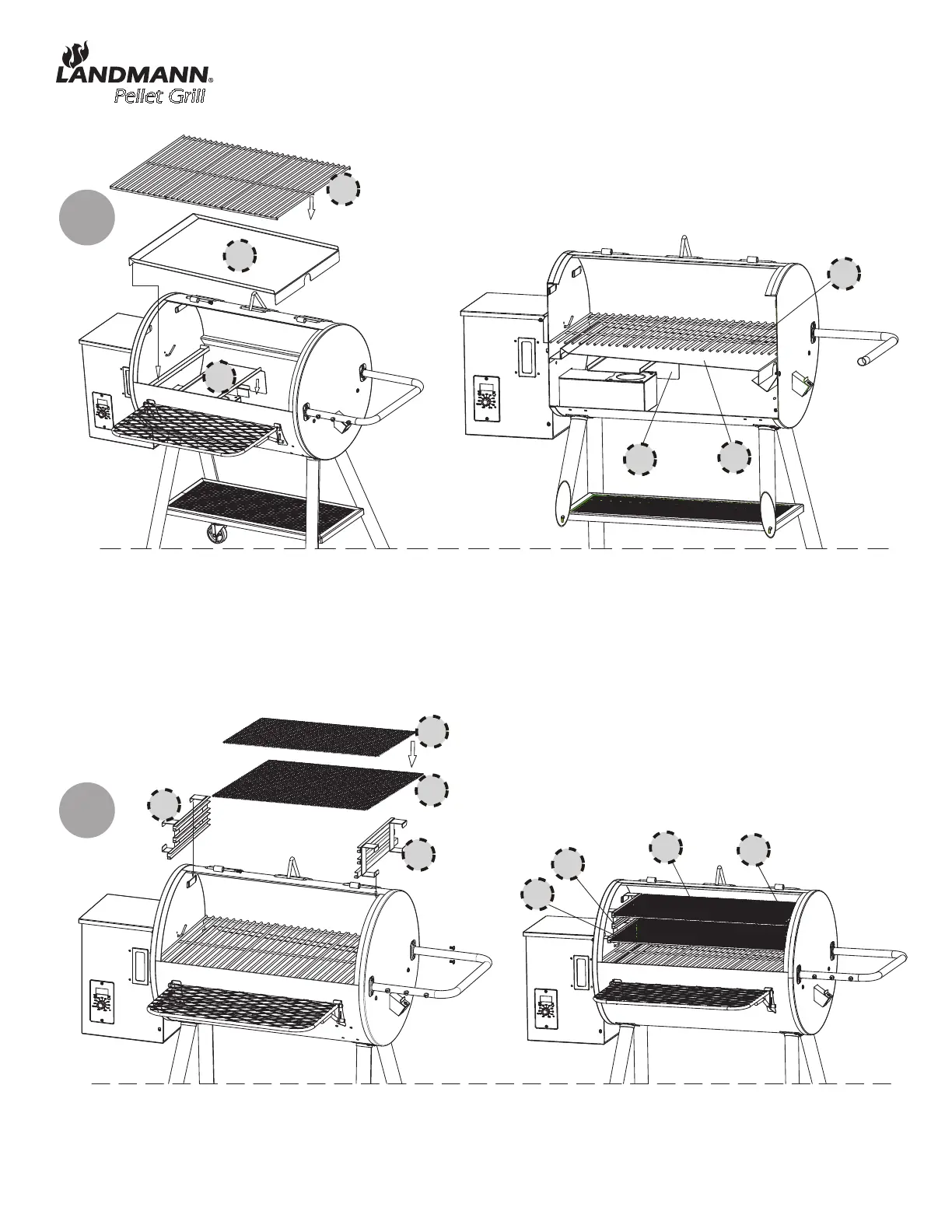 LANDMANN®
Pellet Grill