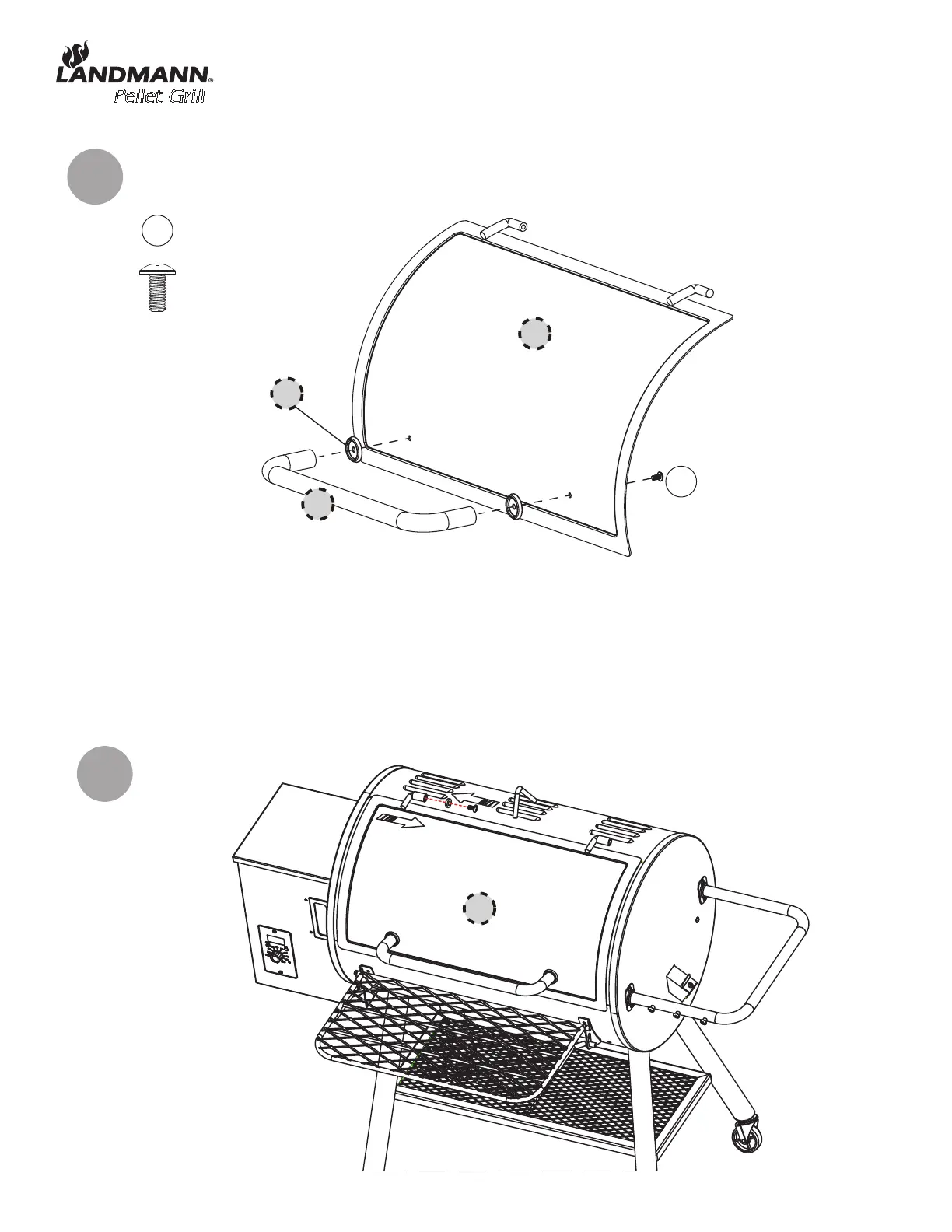 LANDMANN®
Pellet Grill