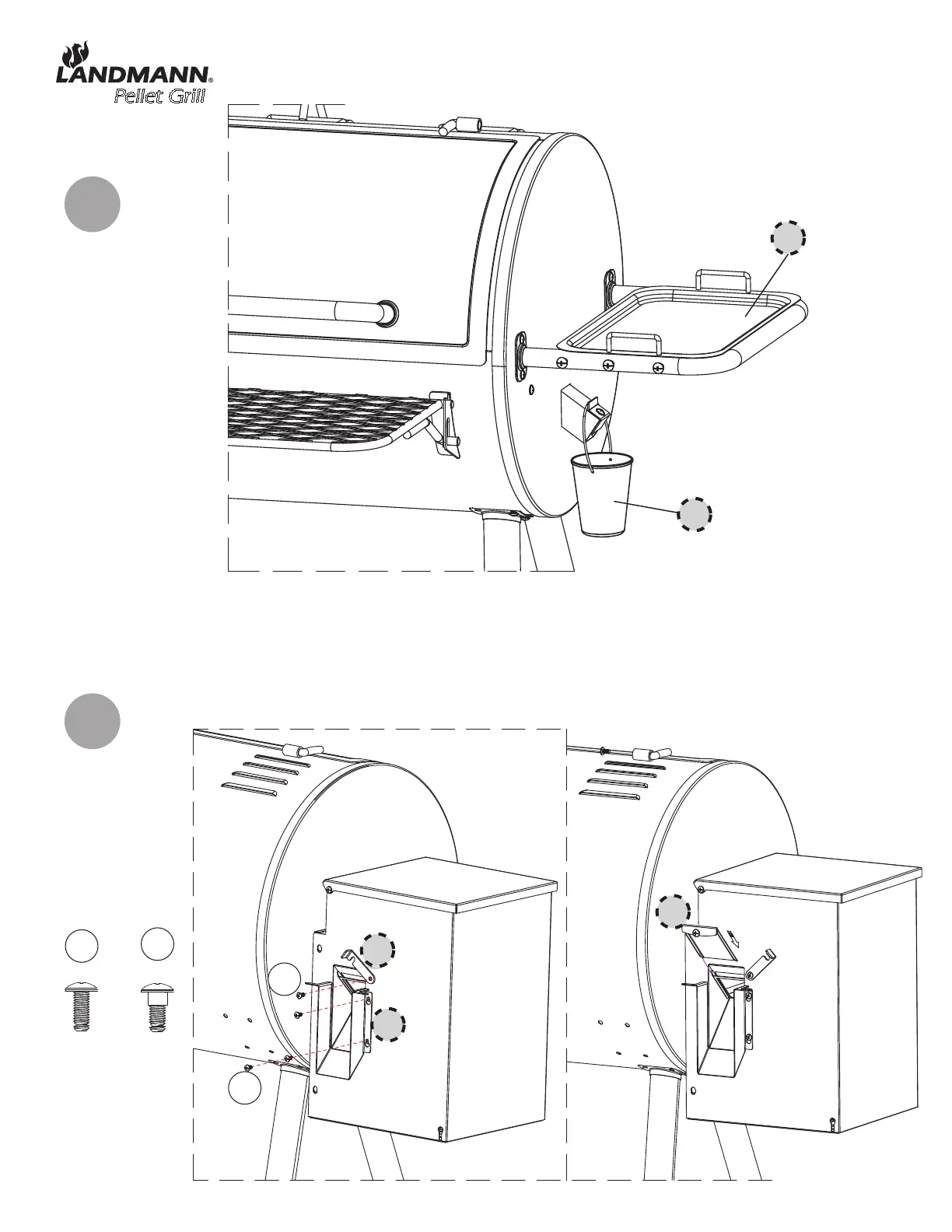 LANDMANN®
Pellet Grill