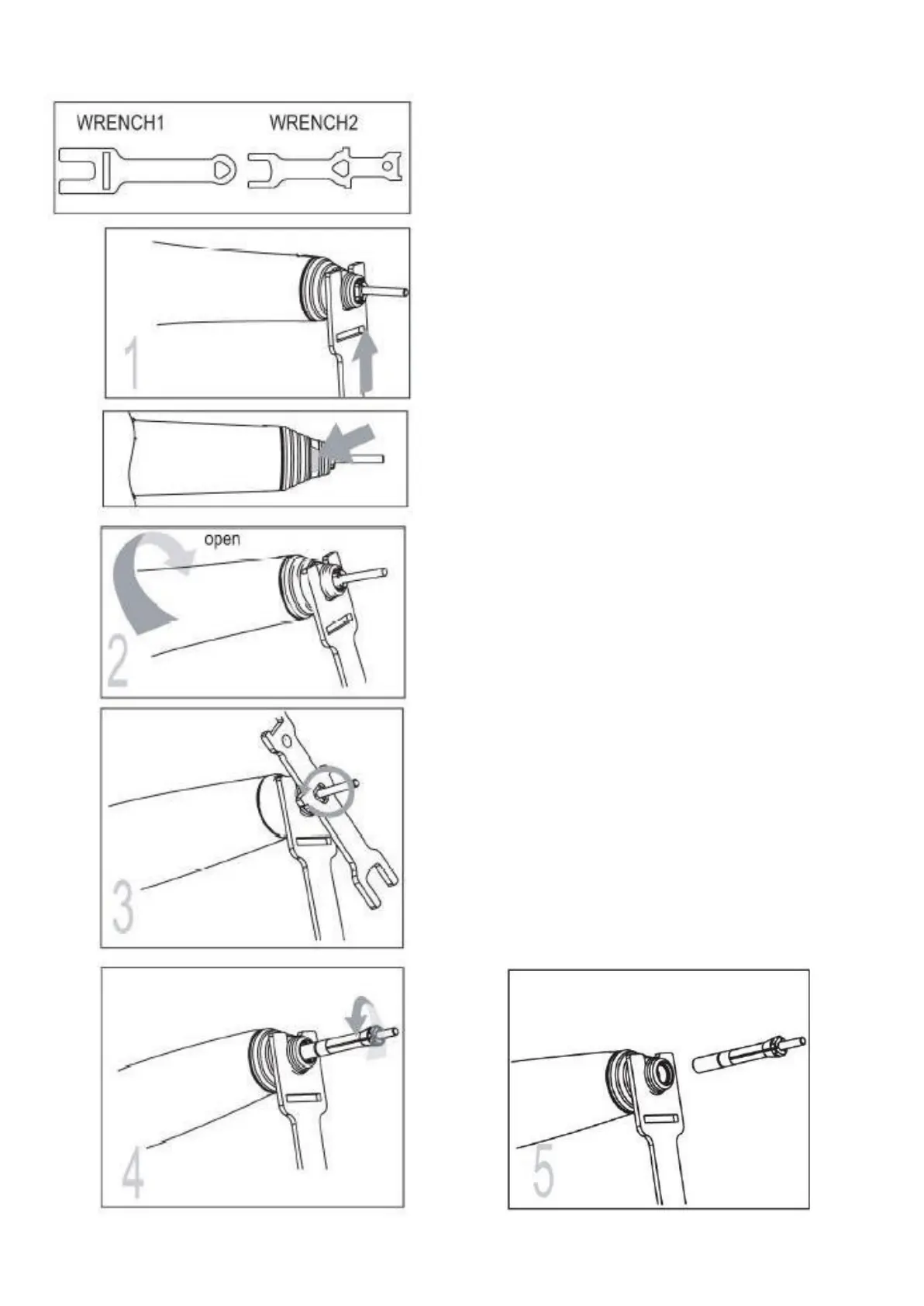 WRENCH1 WRENCH2

1

open

2

3

4

5