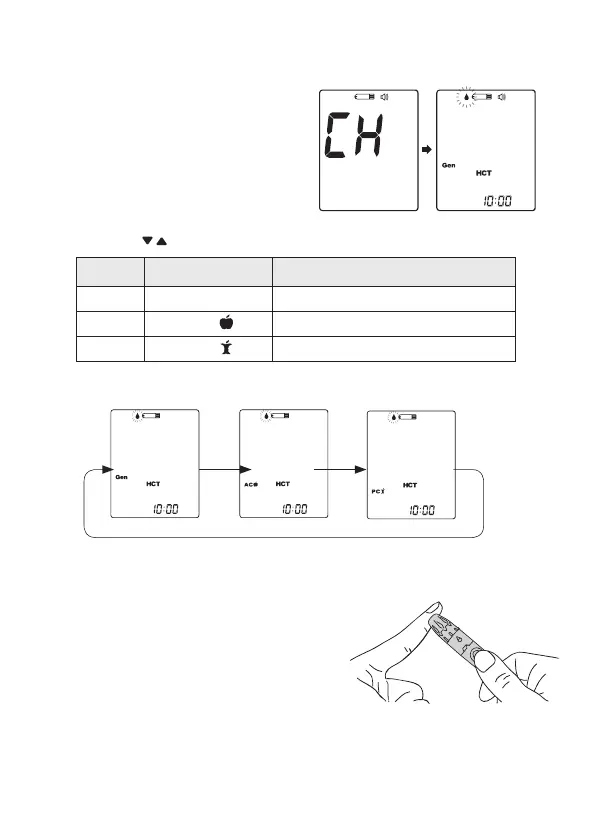 CH

Gen
HCT
10:00

Gen
HCT
10:00

AC
HCT
10:00

PC
HCT
10:00