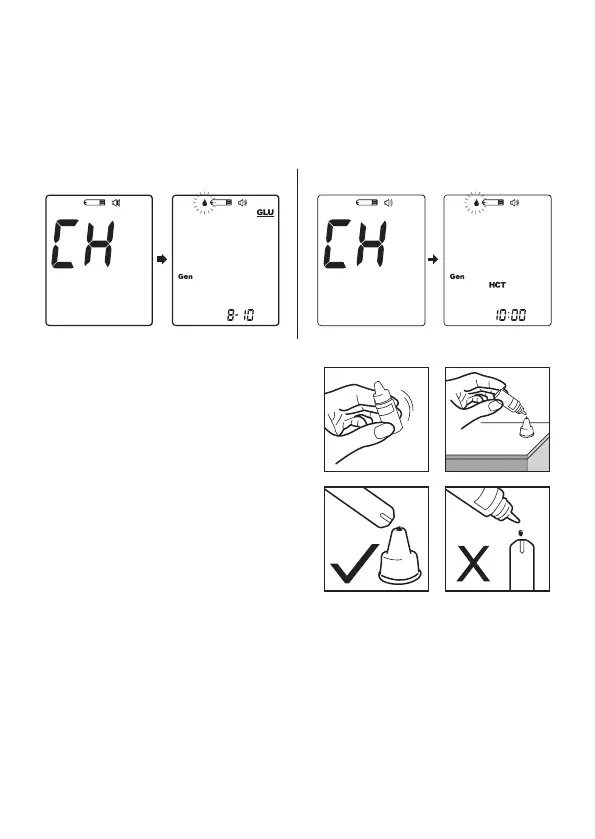 CH

GLU

Gen

8-10

CH

Gen

HCT

10:00