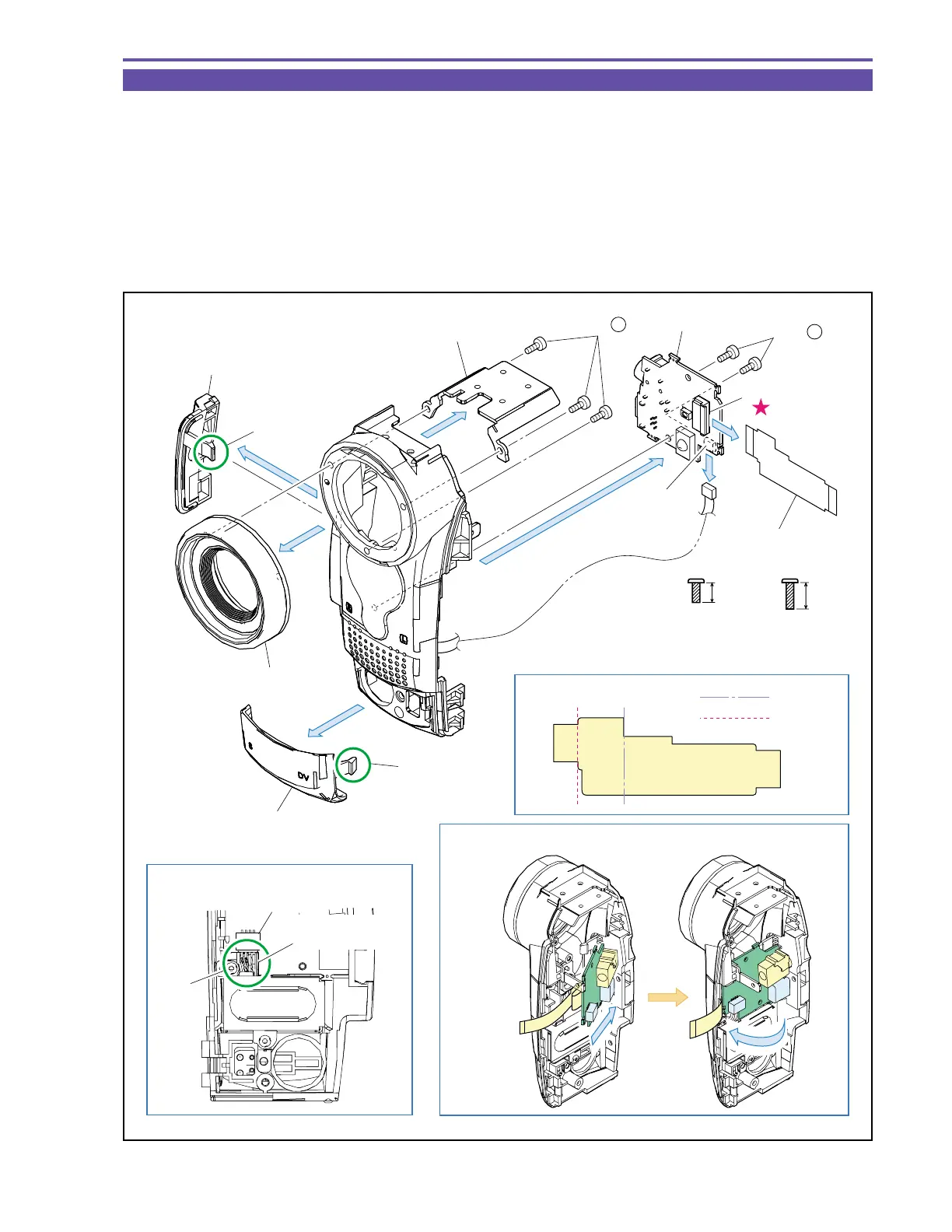 DV