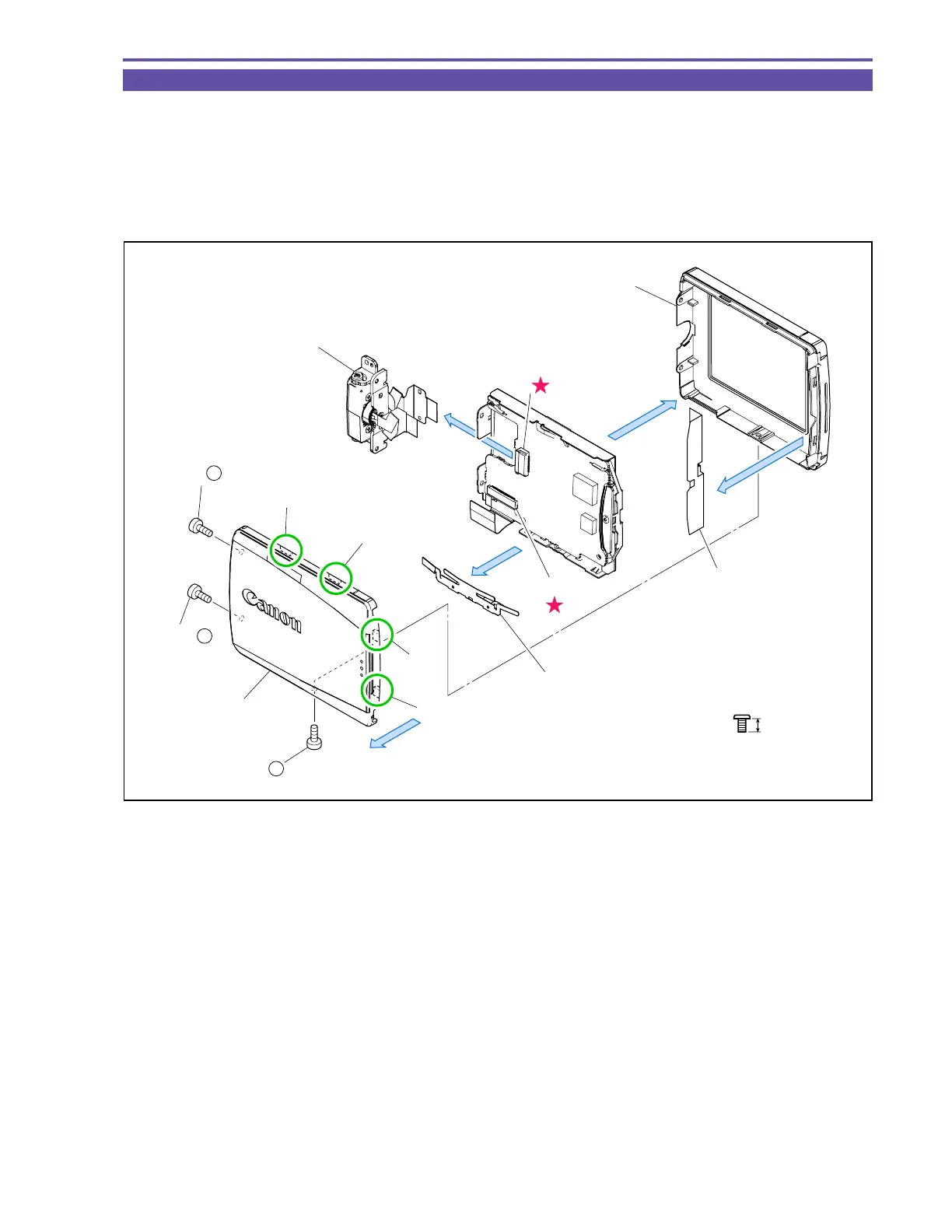 Canon