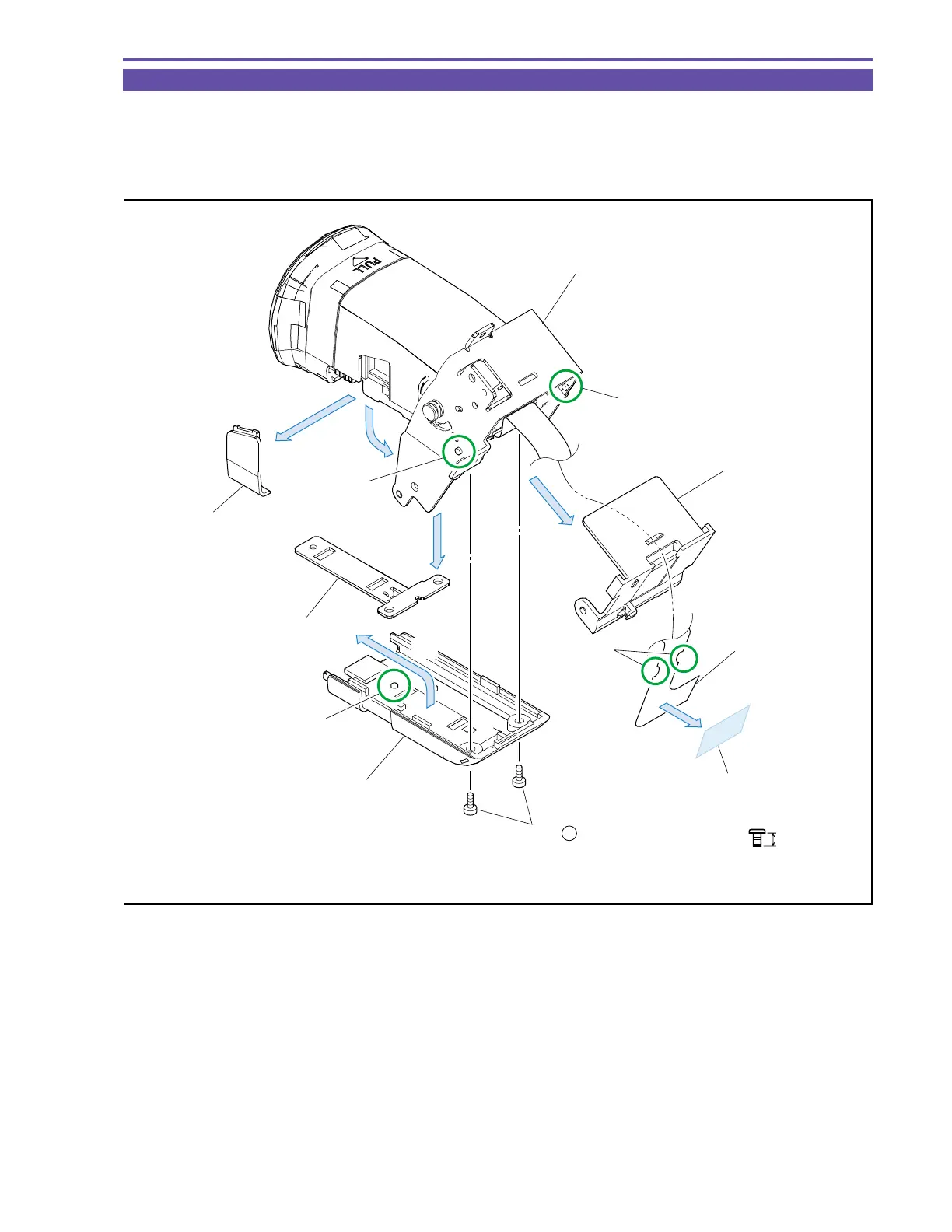 PULL