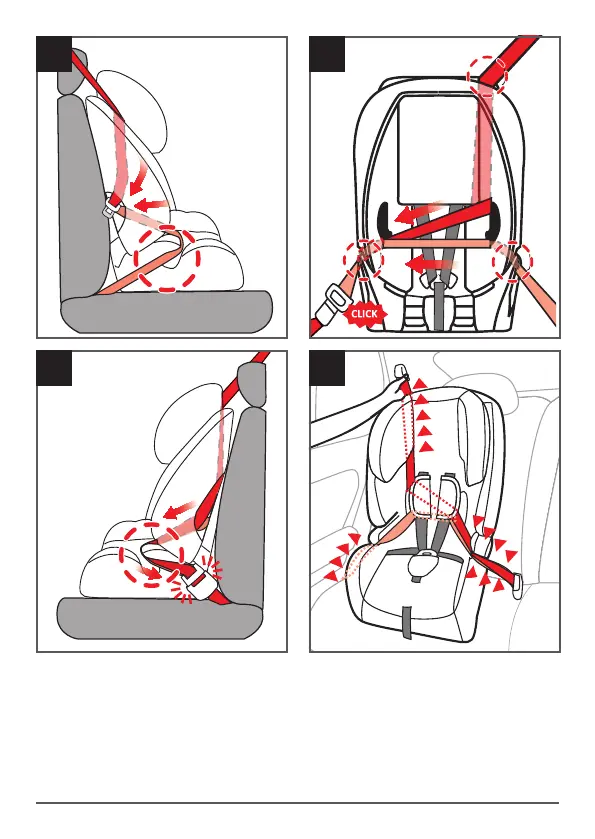 CLICK