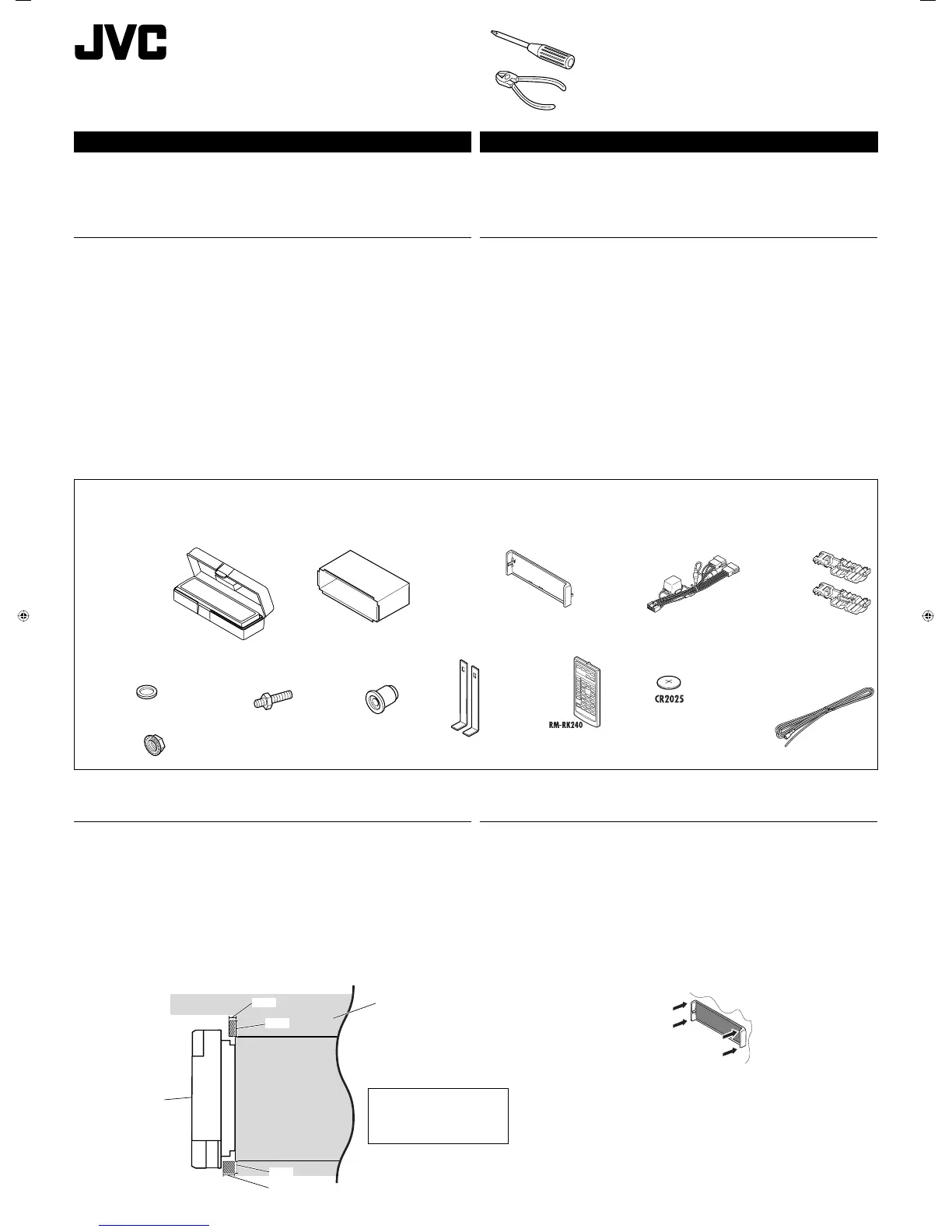 JVC

RM-RK240

CR2025