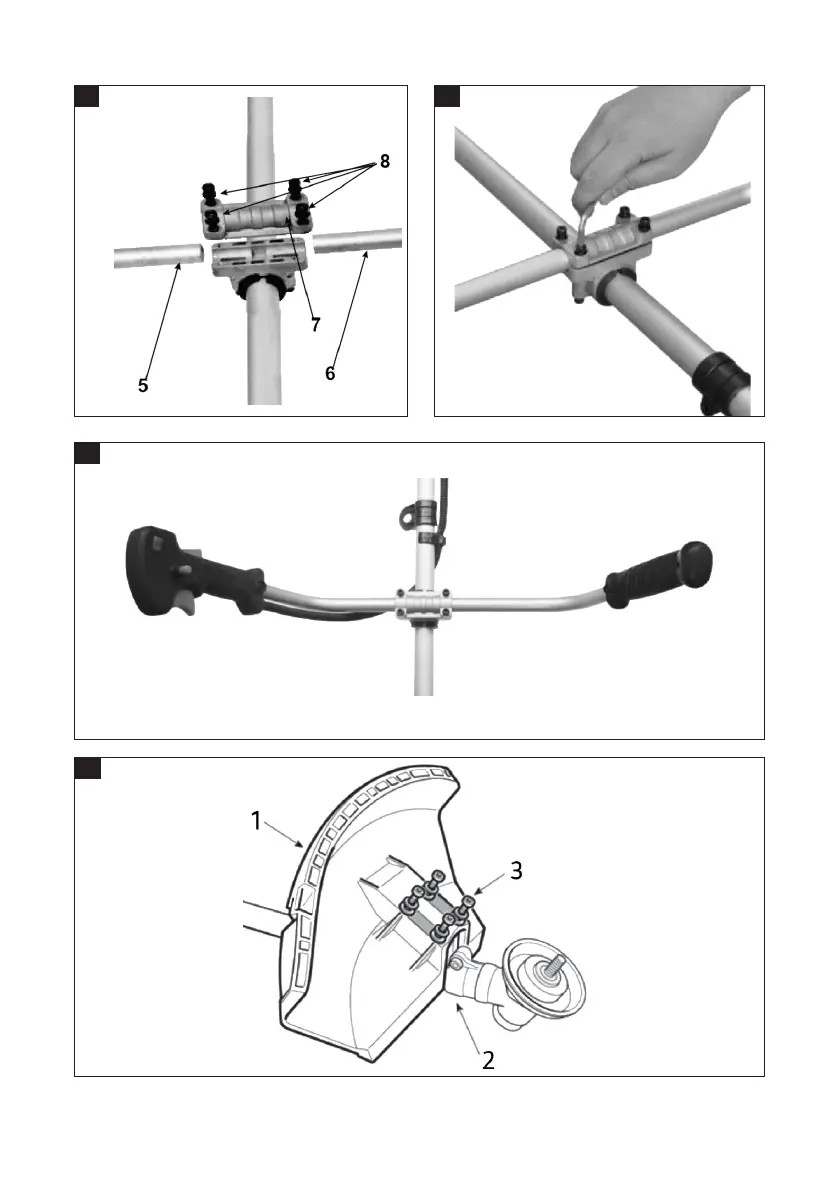 8
7
5
6

1
3
2