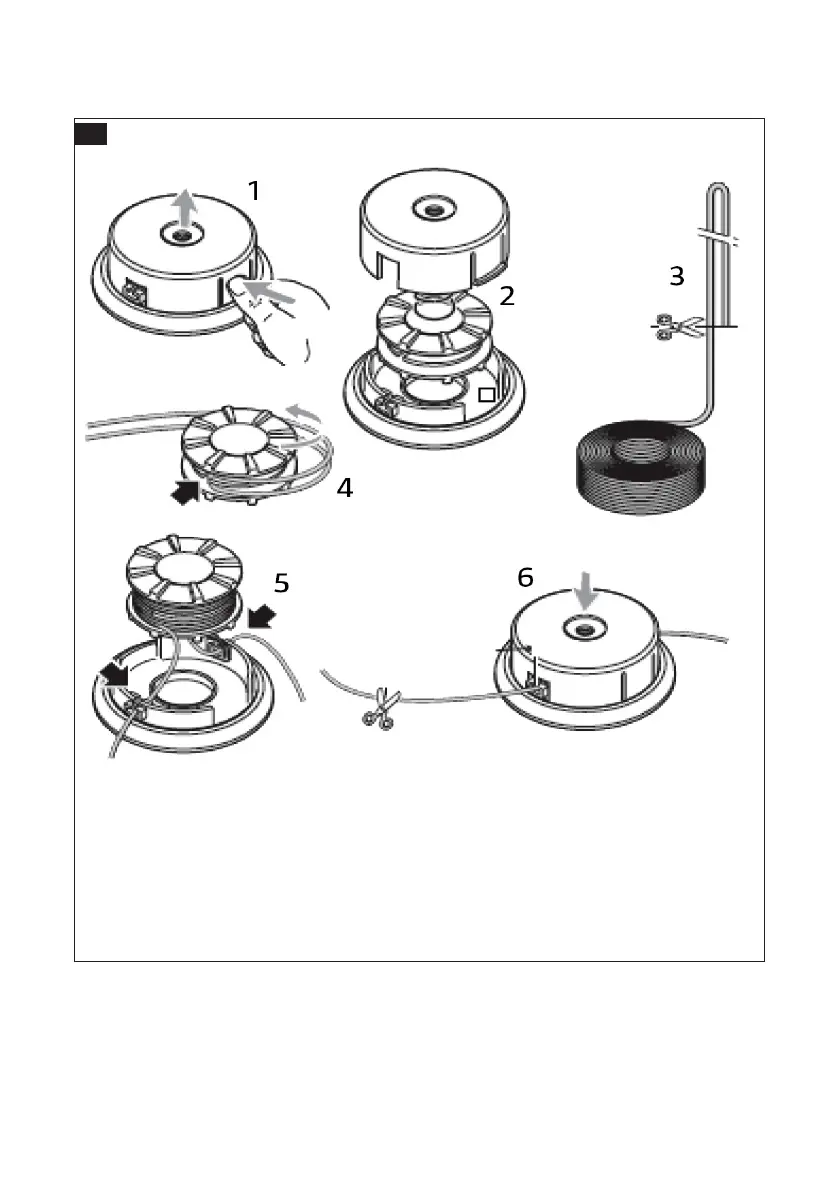 1

2

3

4

5

6