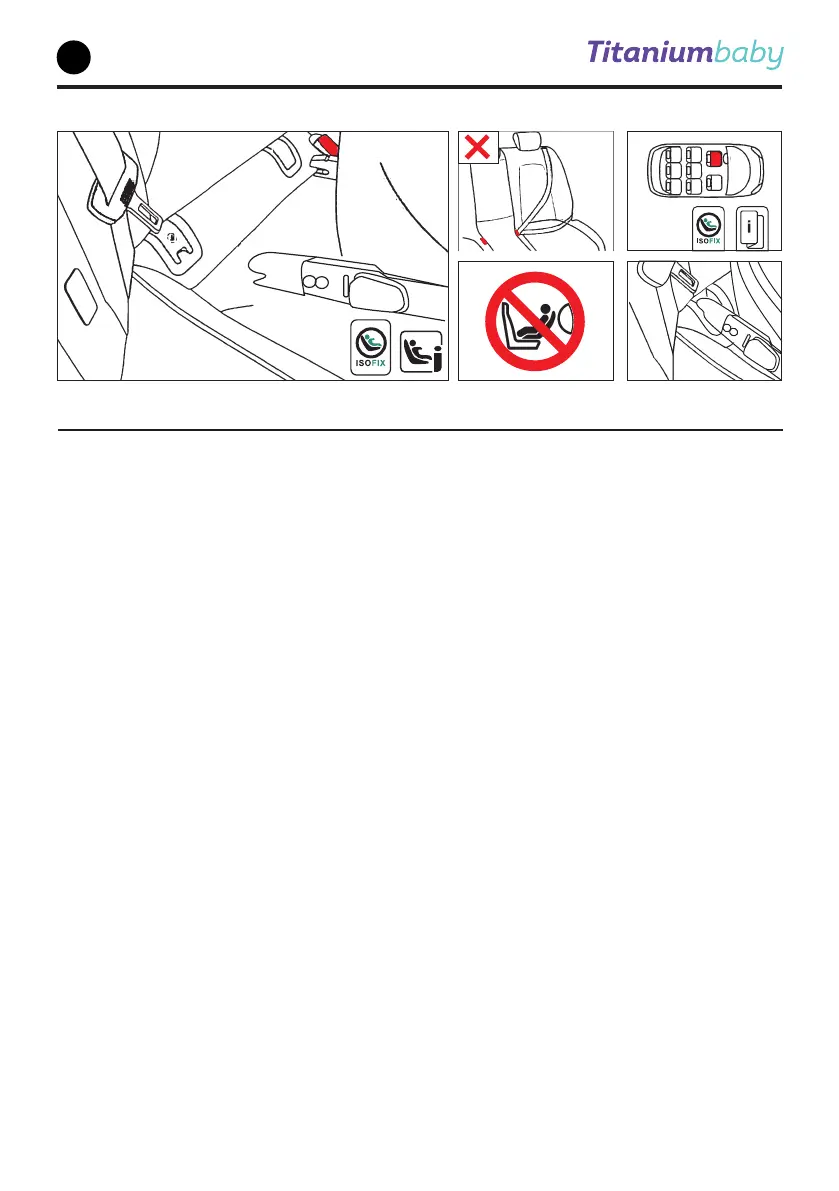 Titaniumbaby

ISOFIX

ISOFIX

i