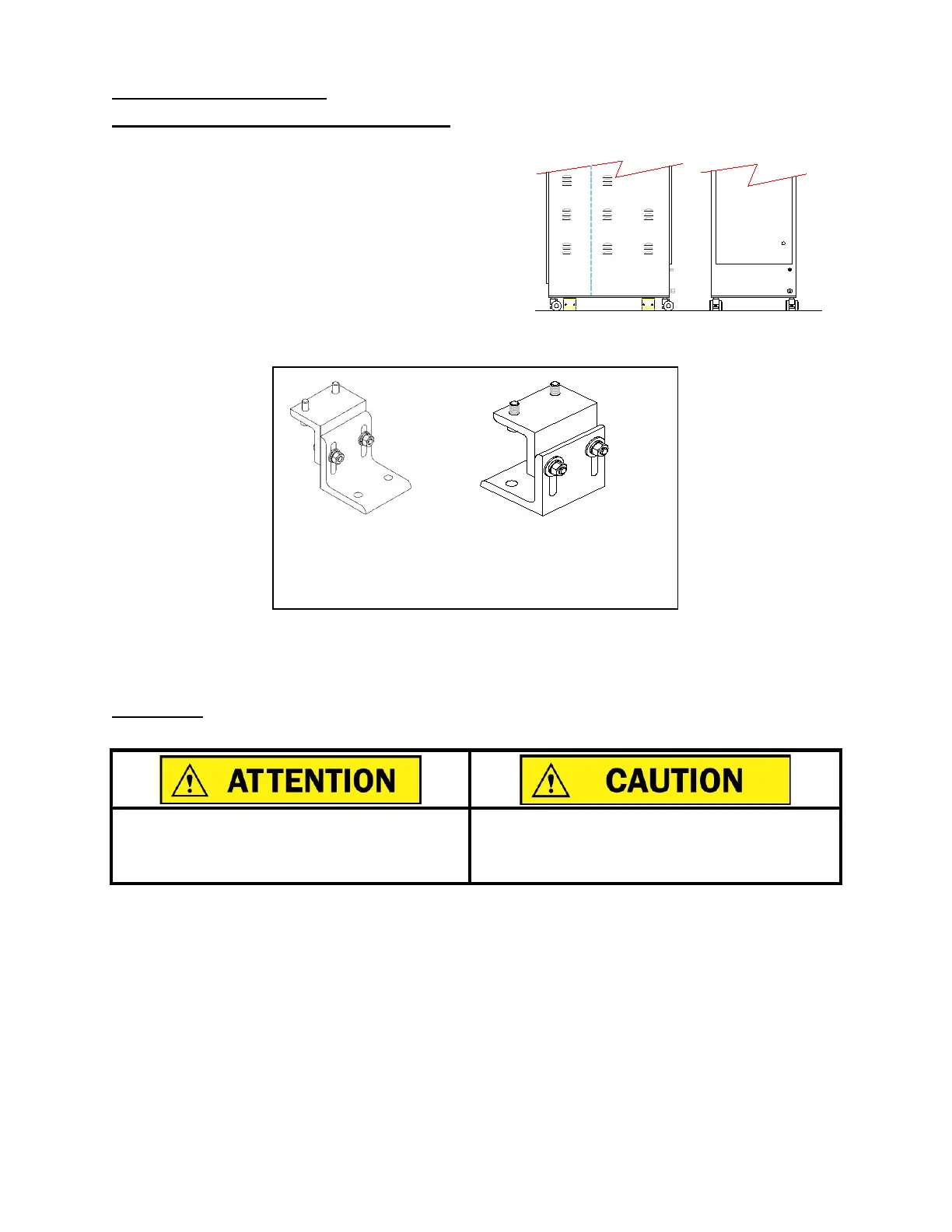 ATTENTION

CAUTION