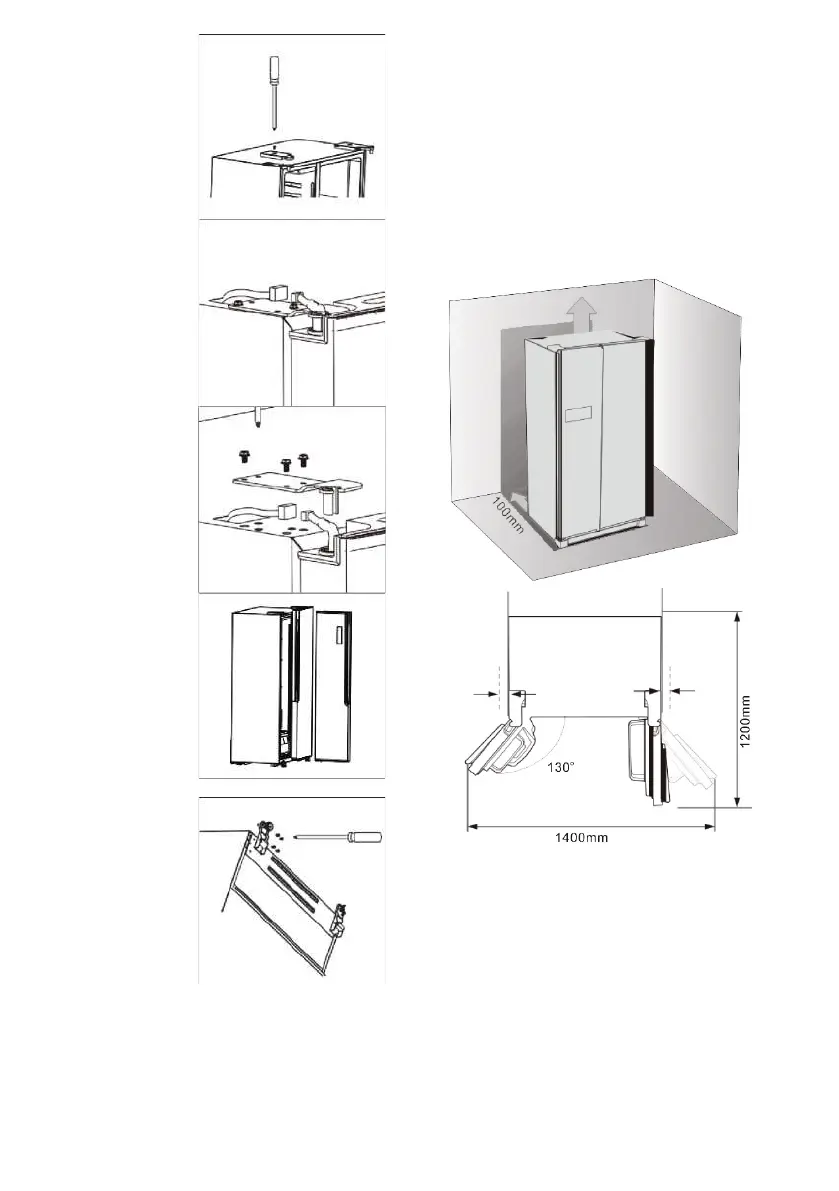 100mm

130°

1200mm

1400mm