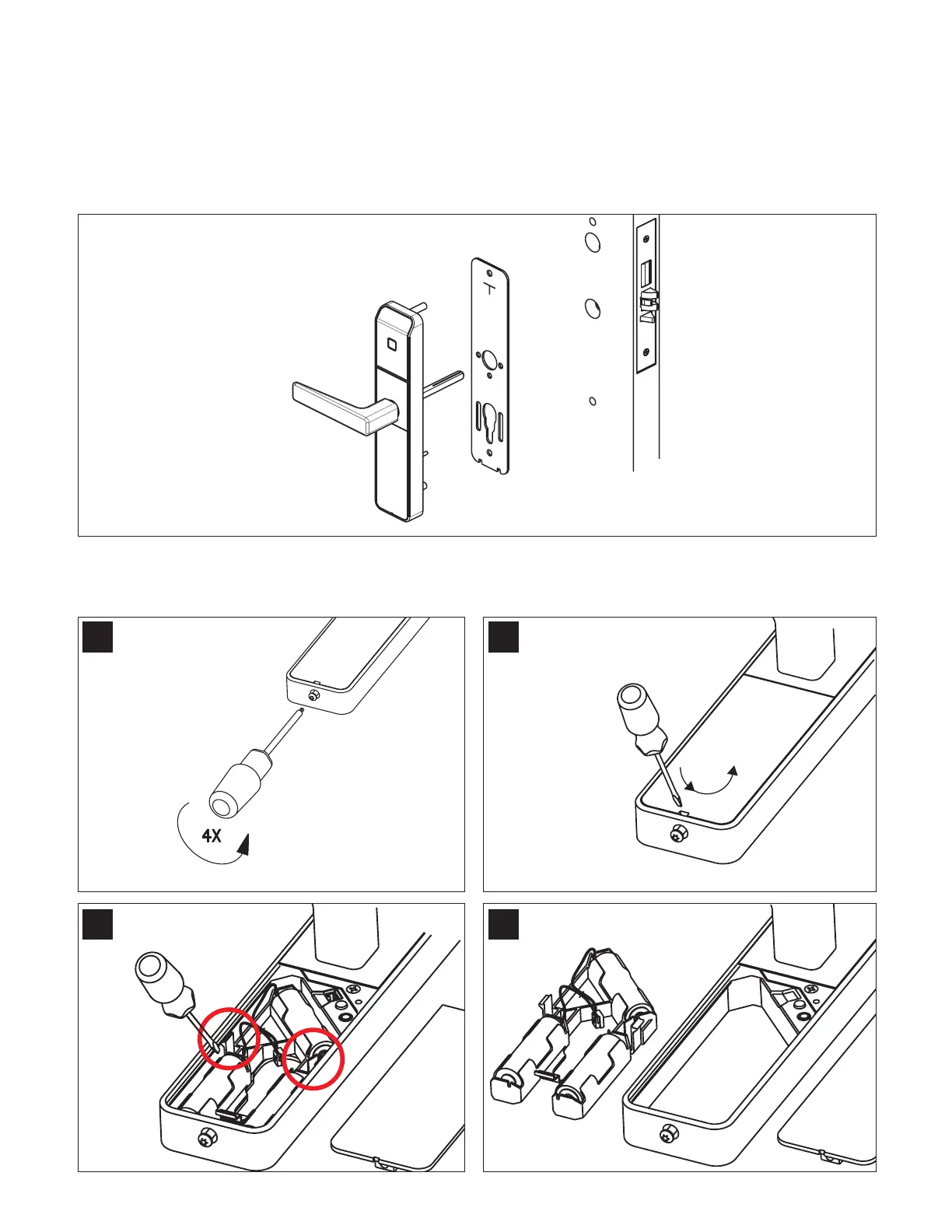 4X