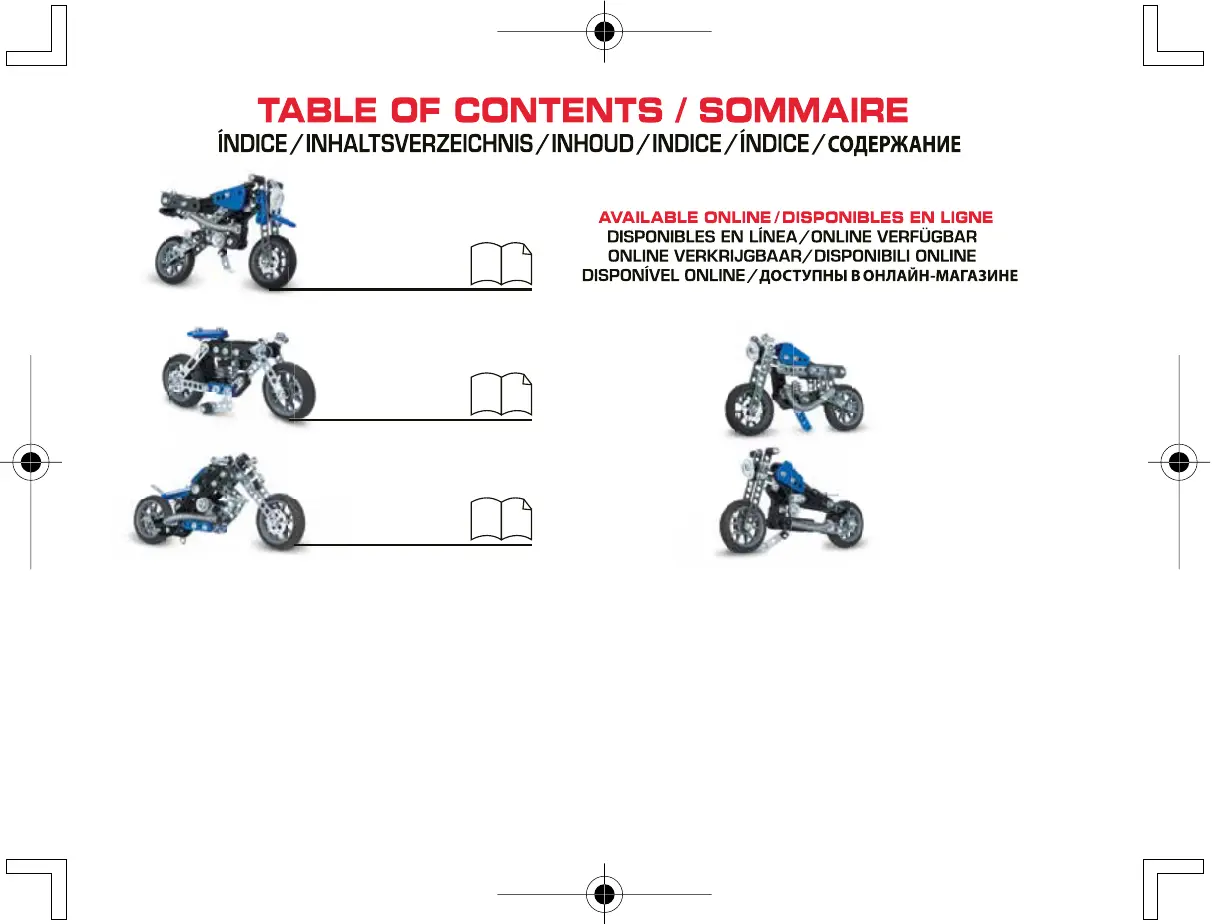 TABLE OF CONTENTS / SOMMAIRE
ÍNDICE / INHALTSVERZEICHNIS / INHOUD / INDICE / ÍNDICE / СОДЕРЖАНИЕ

AVAILABLE ONLINE / DISPONIBLES EN LIGNE
DISPONIBLES EN LÍNEA / ONLINE VERFÜGBAR
ONLINE VERKRIJGBAAR / DISPONIBILI ONLINE
DISPONÍVEL ONLINE / ДОСТУПНЫ В ОНЛАЙН-МАГАЗИНЕ