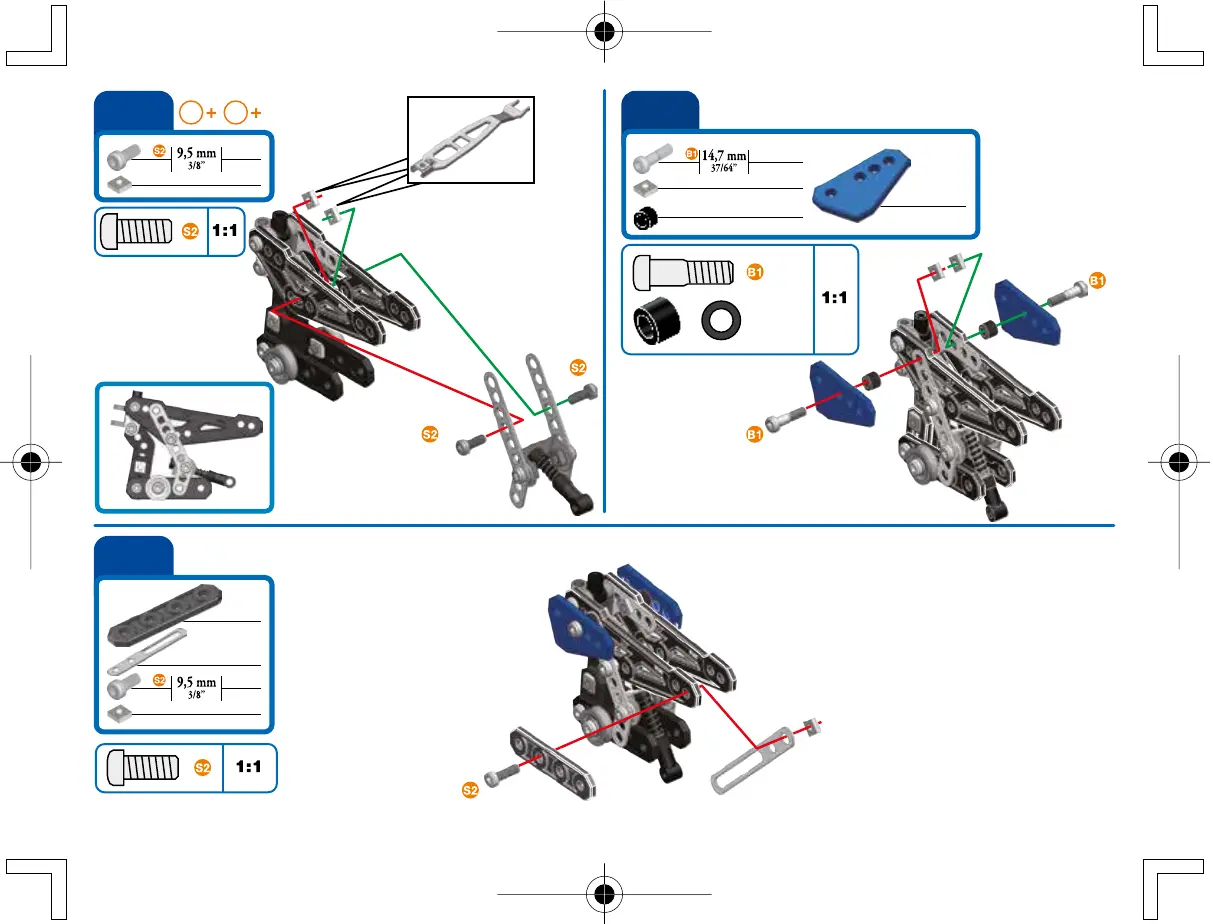 + +

S2 9,5 mm 3/8"

S2 1:1

S2

S2

B1 14,7 mm 37/64"

B1

1:1

B1

B1

S2 9,5 mm 3/8"

S2 1:1

S2