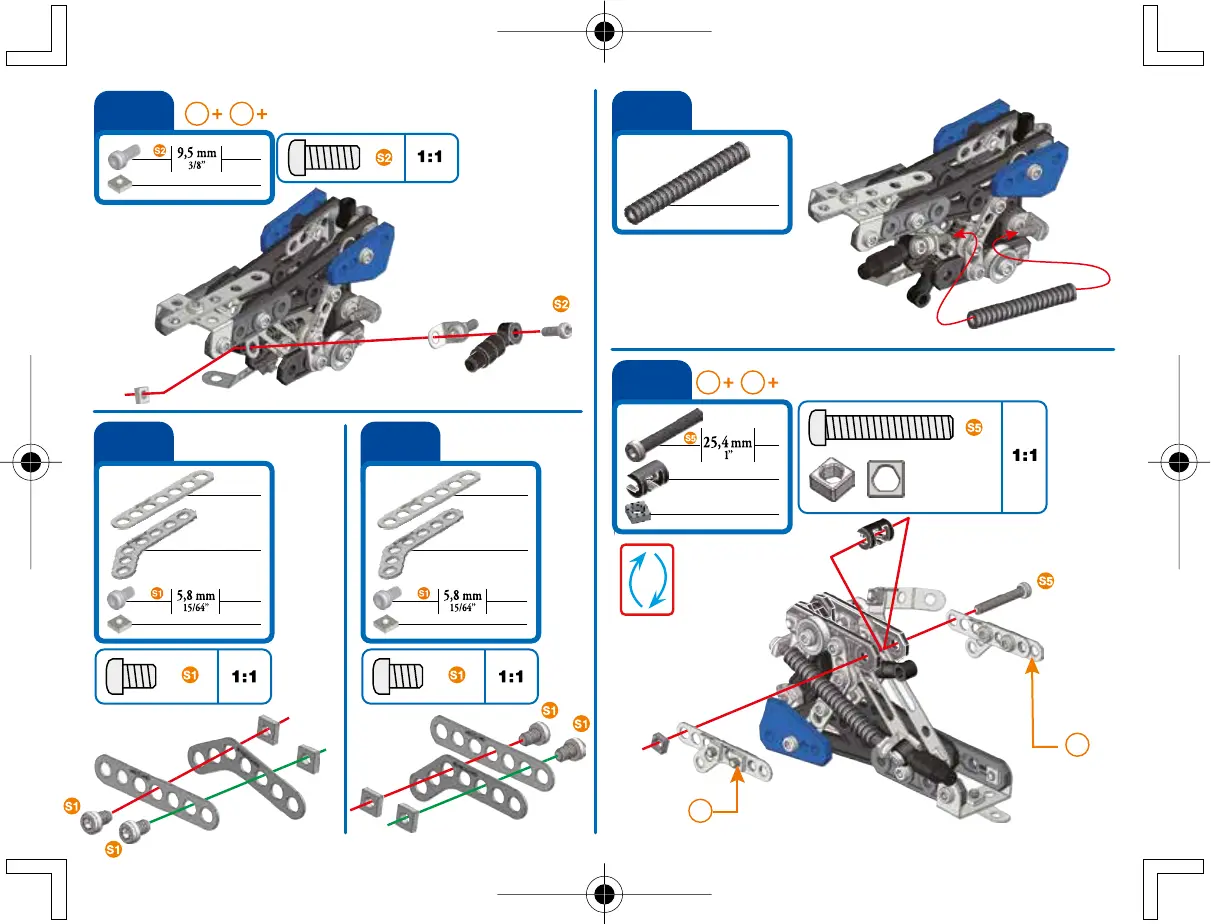 + +

S2 9,5 mm 3/8"

S2 1:1

S2

S1 5,8 mm 15/64"

S1 1:1

S1

S1

S1 5,8 mm 15/64"

S1 1:1

S1

S1

+ +

S5 25,4 mm 1"

S5

1:1

S5