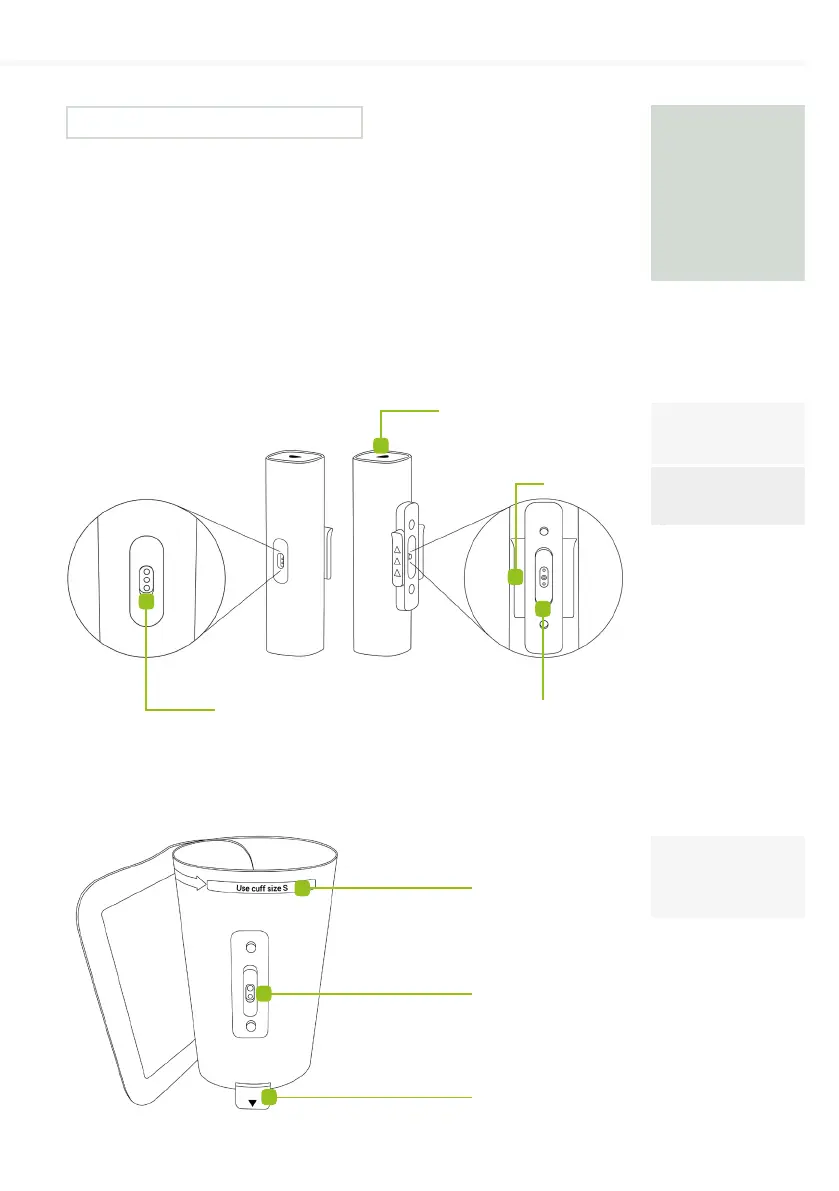 Use cuff size S