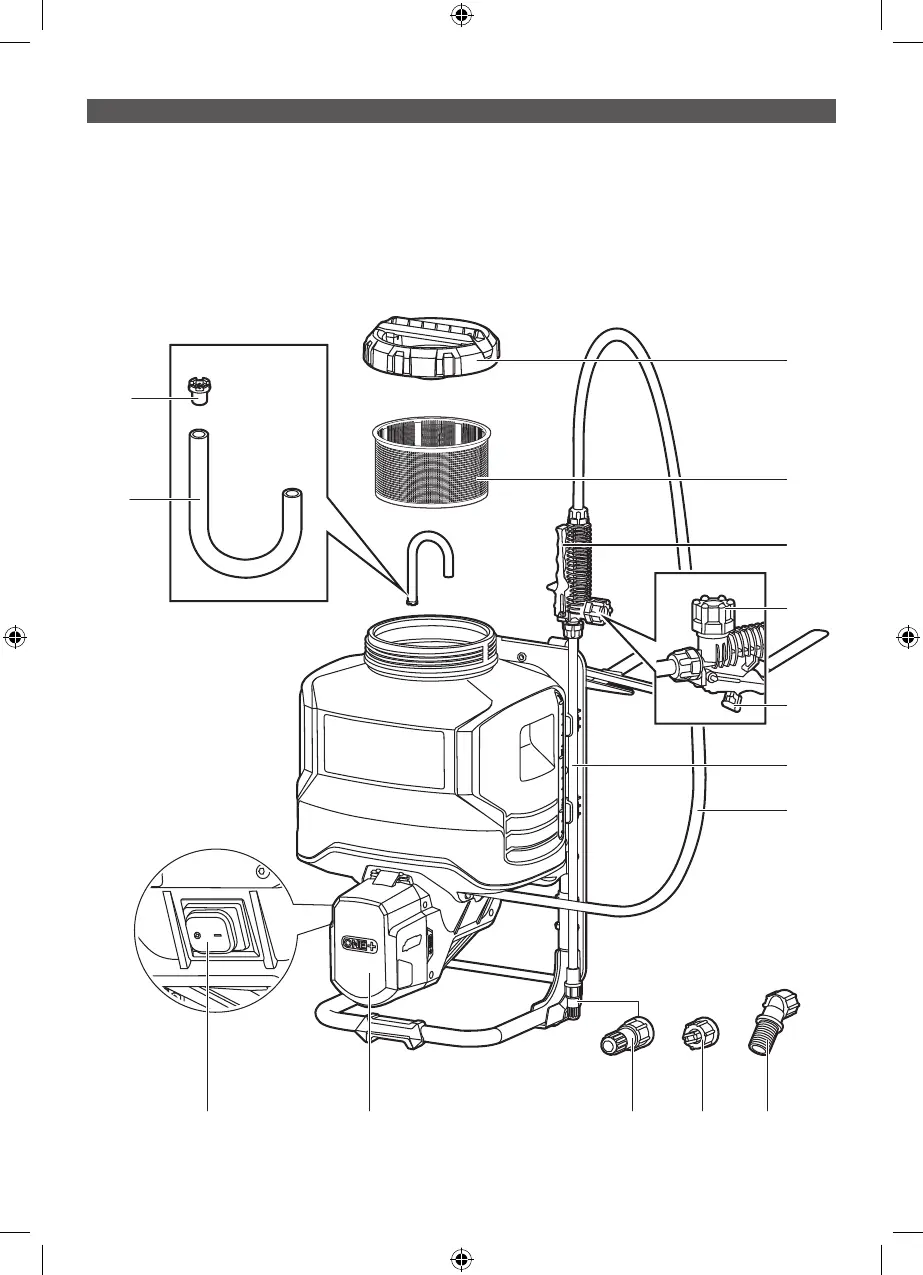 ONE+