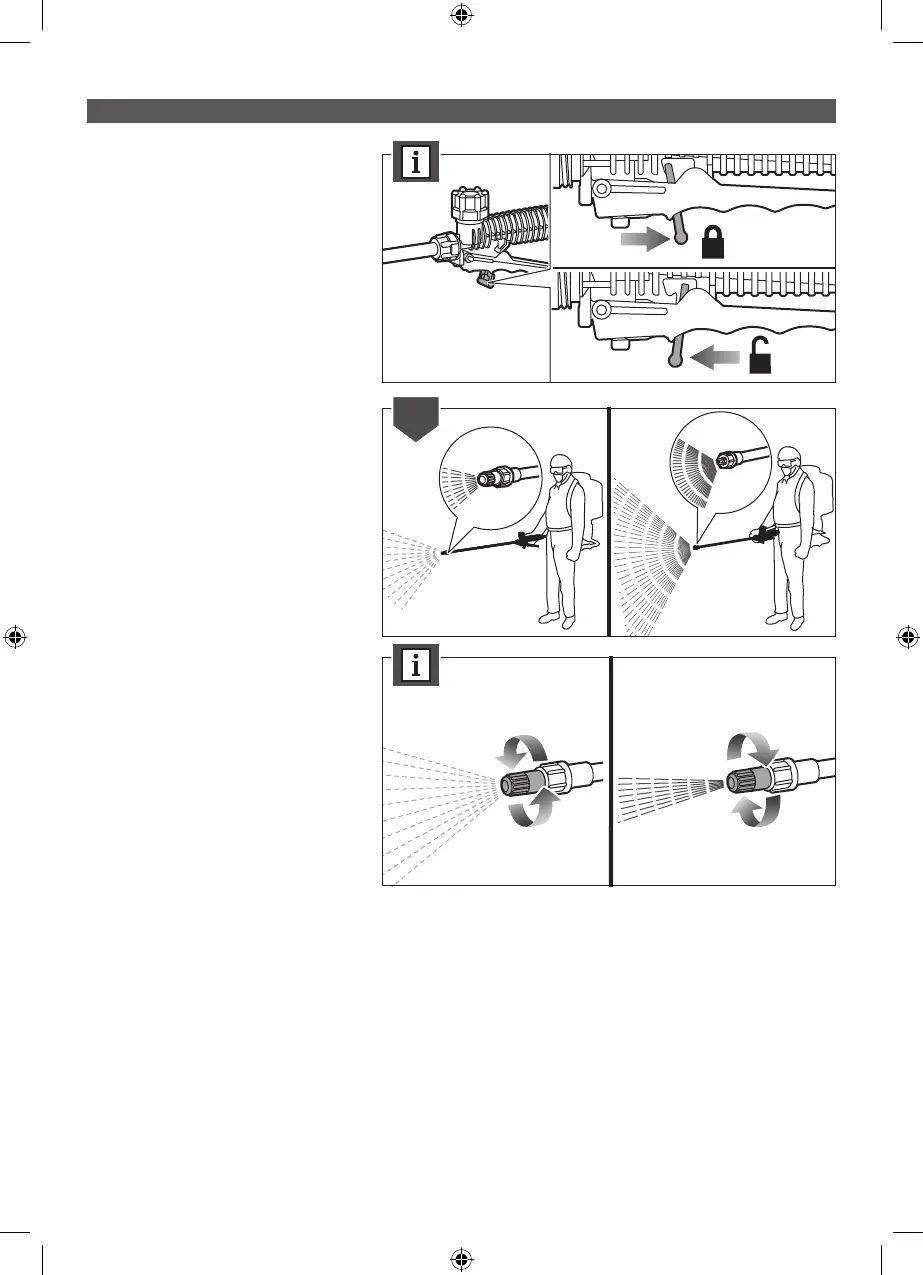 i

i