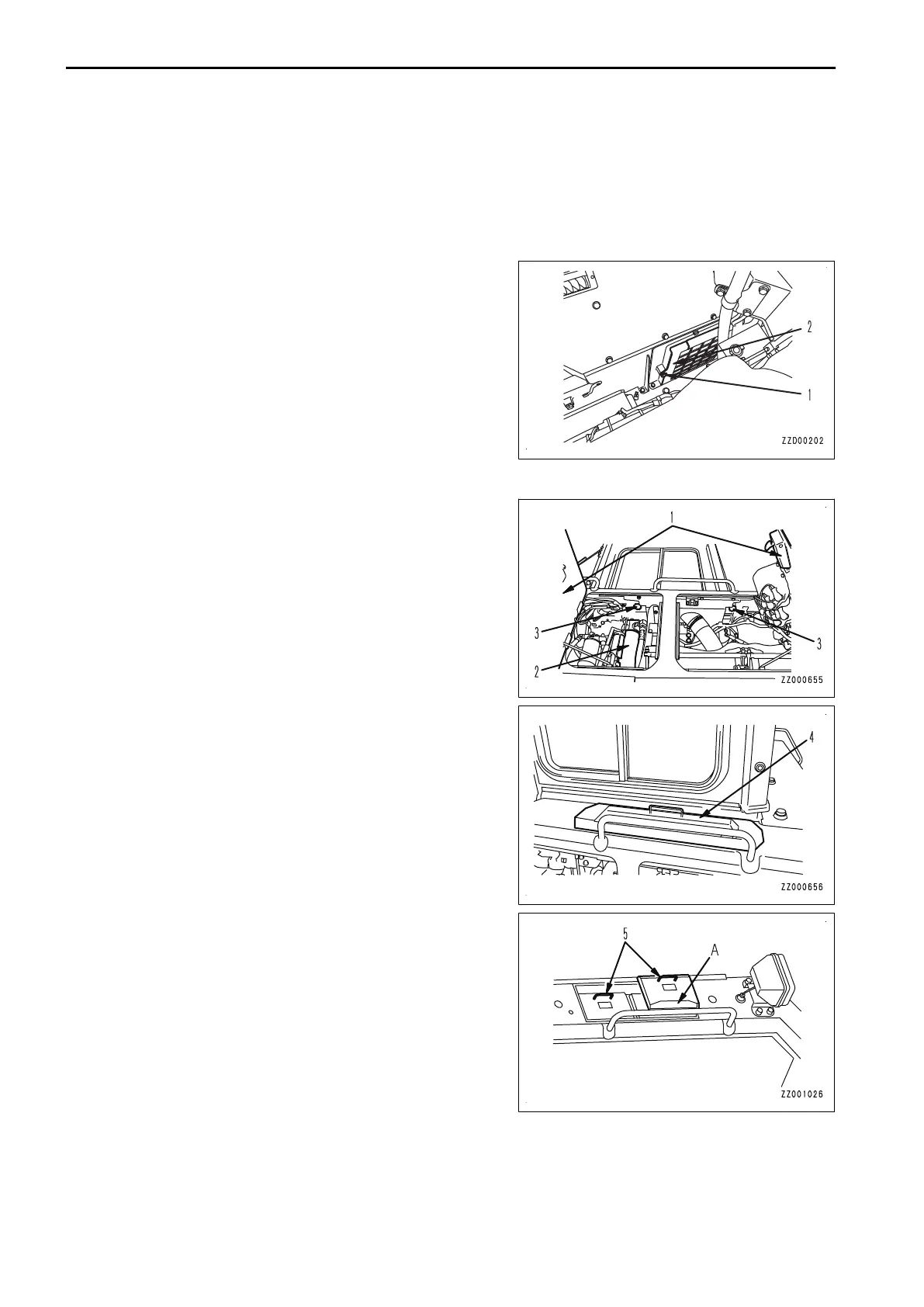 2

1

ZZD00202

1

3

3

2

ZZ000655

4

ZZ000656

5

A

ZZ001026