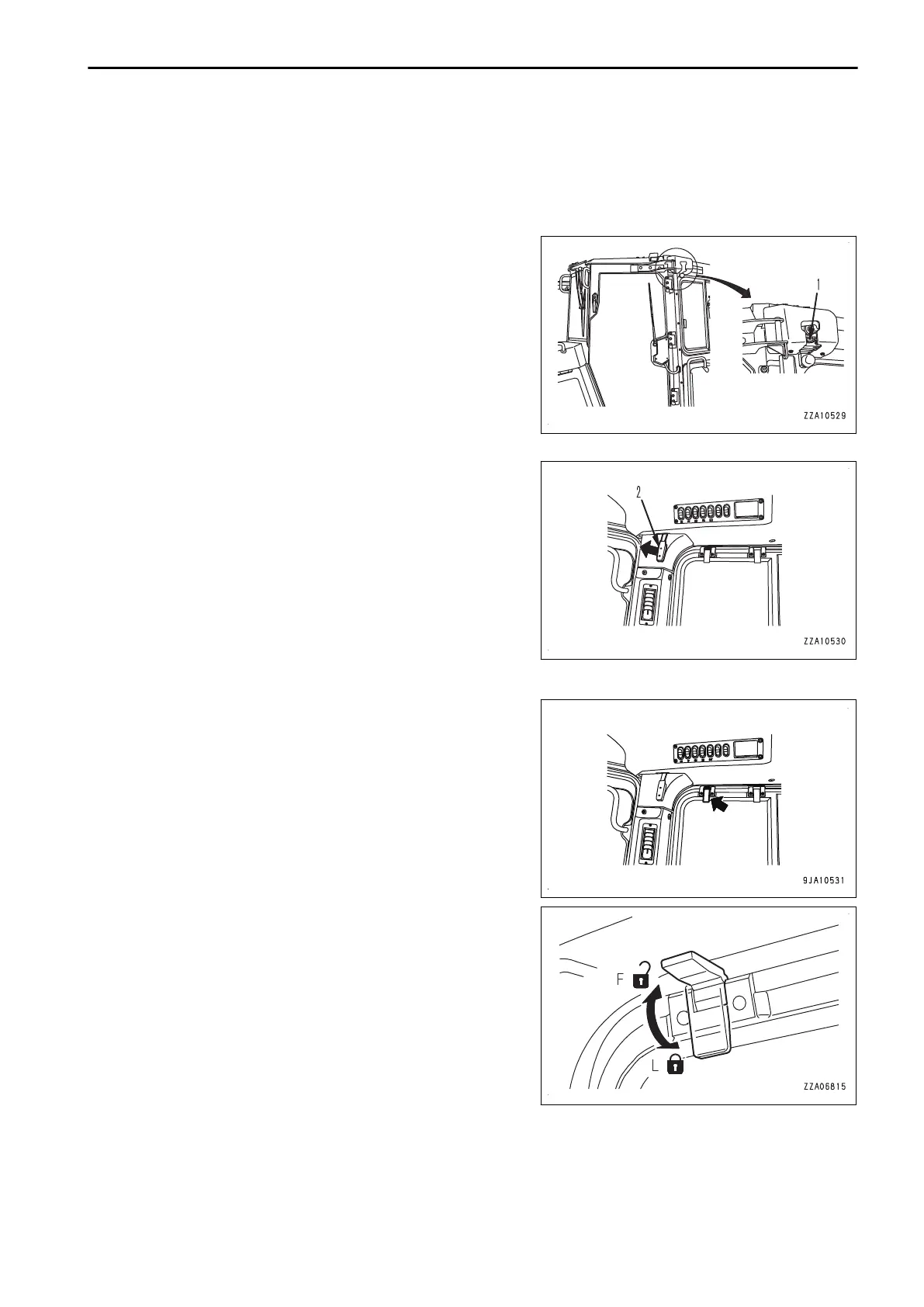 1

ZZA10529

2

ZZA10530

9JA10531

F

L

ZZA06815