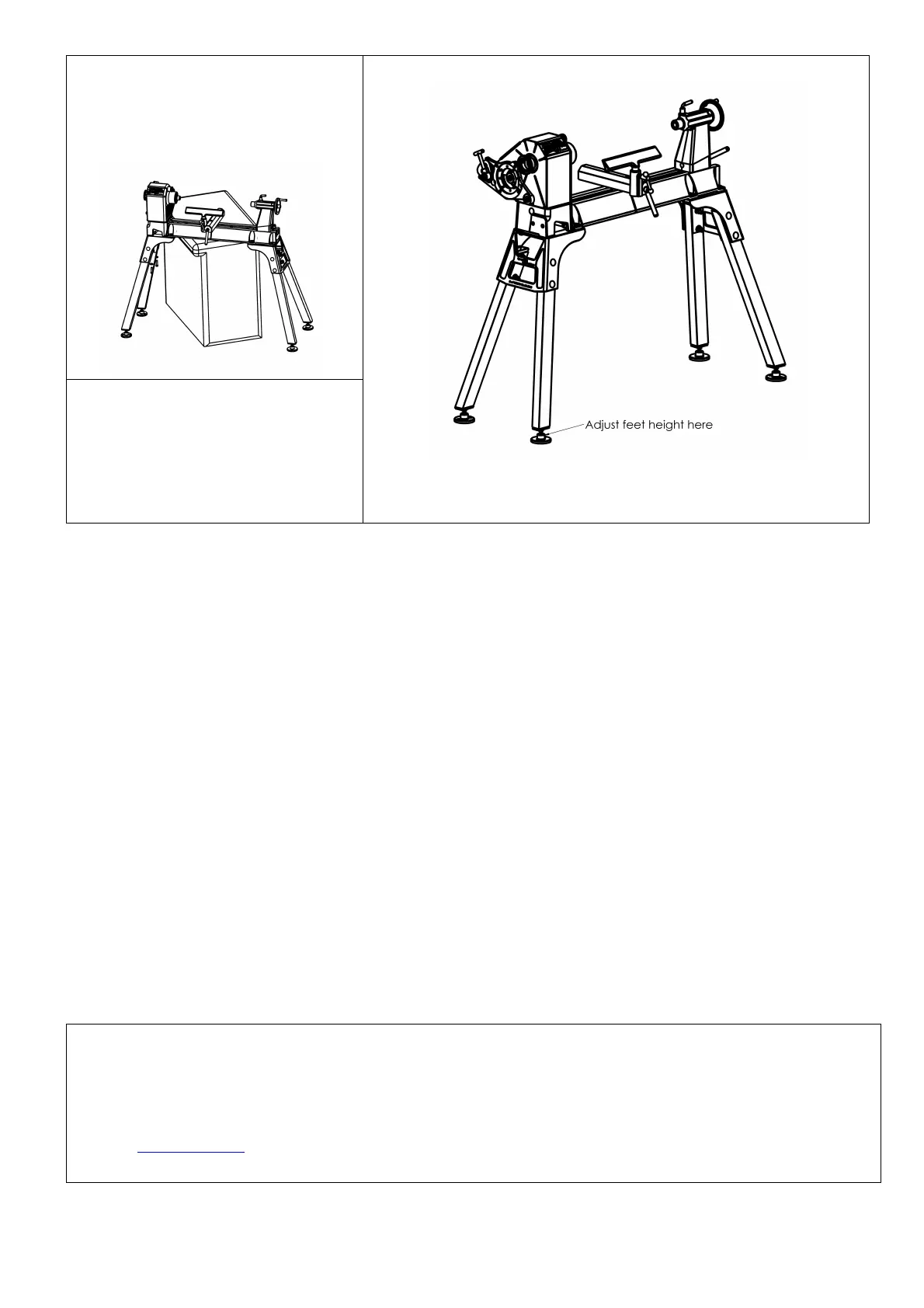 Adjust feet height here