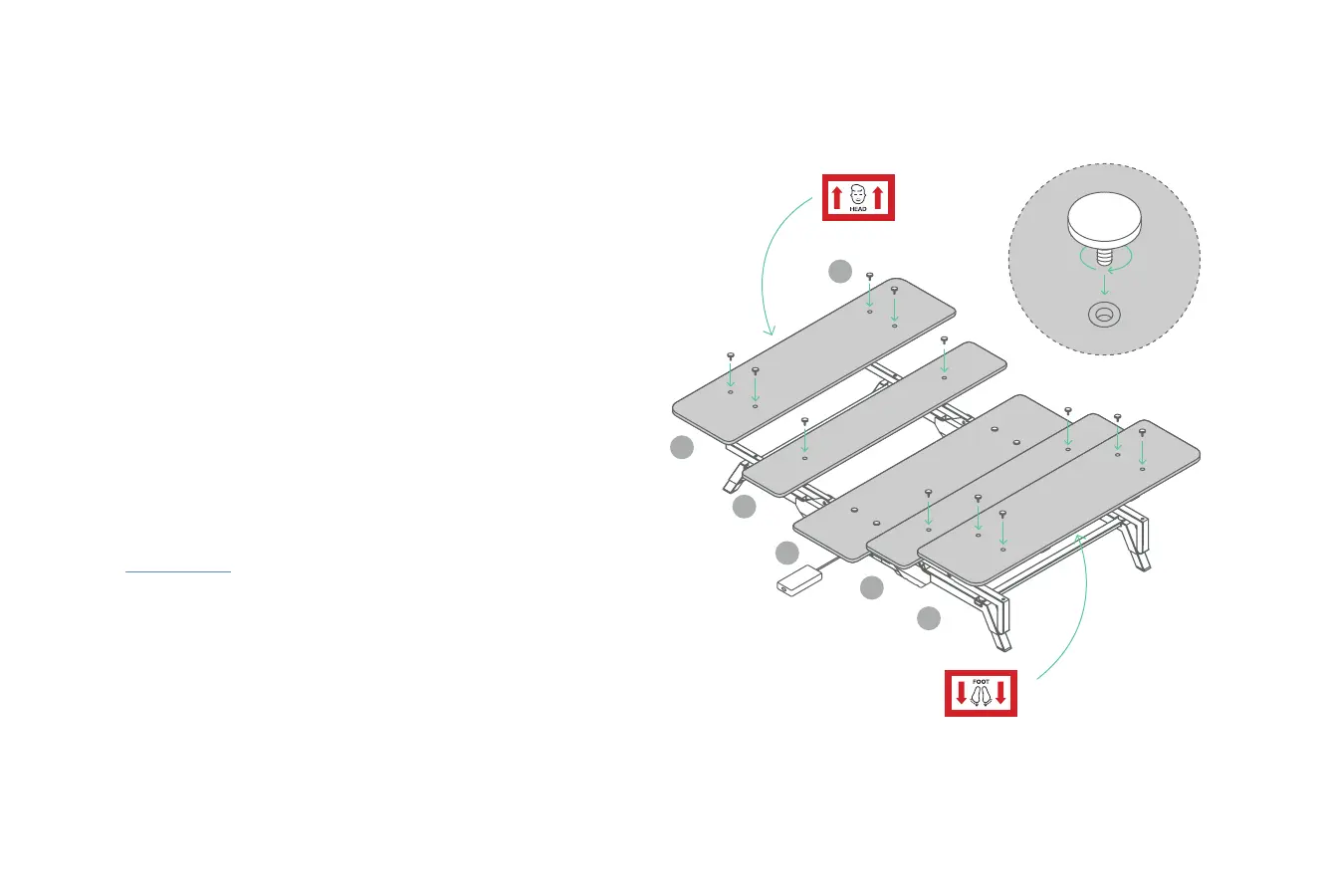 HEAD

FOOT