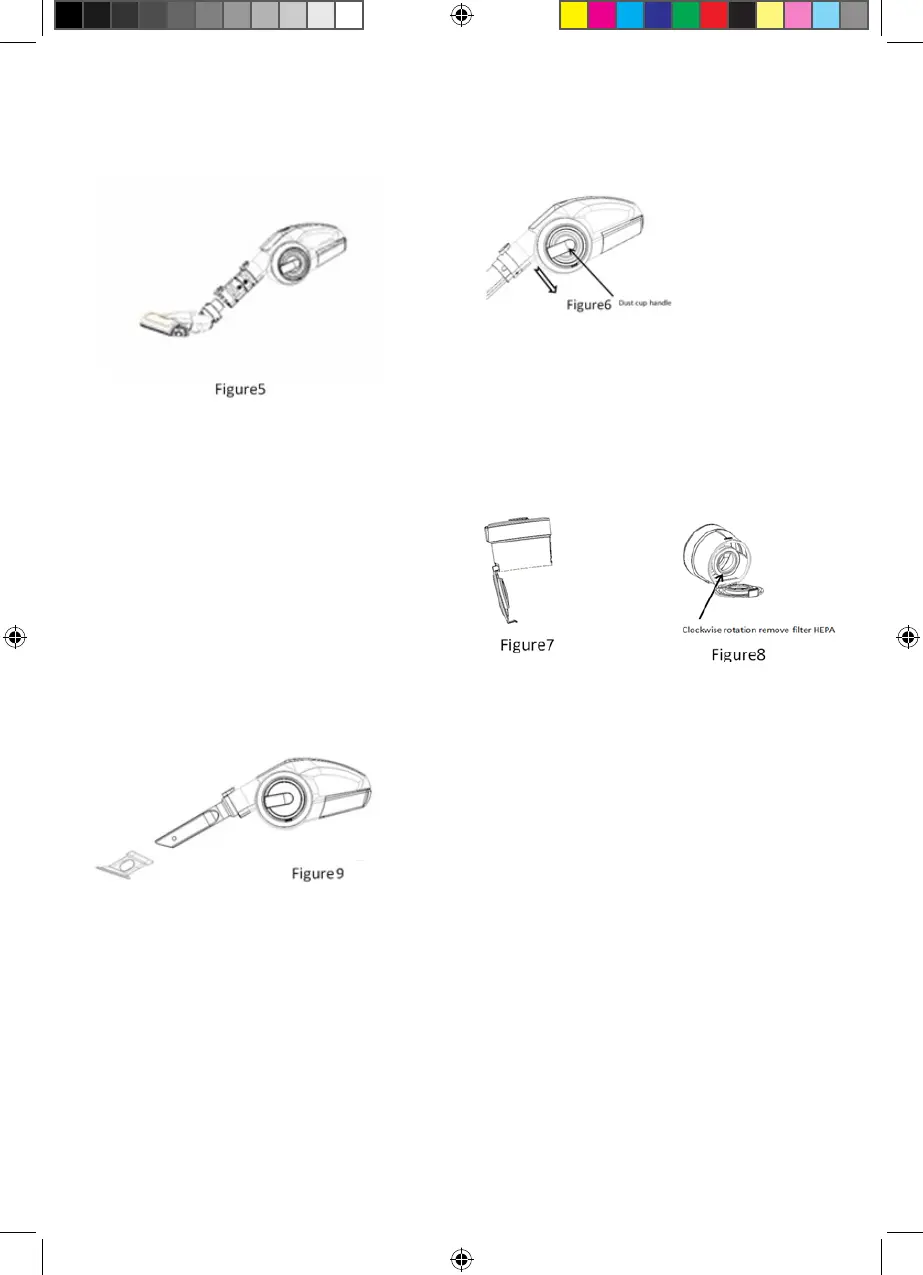 Figure5

Figure6 Dust cup handle

Figure7

Clockwise rotation remove filter HEPA

Figure8

Figure9