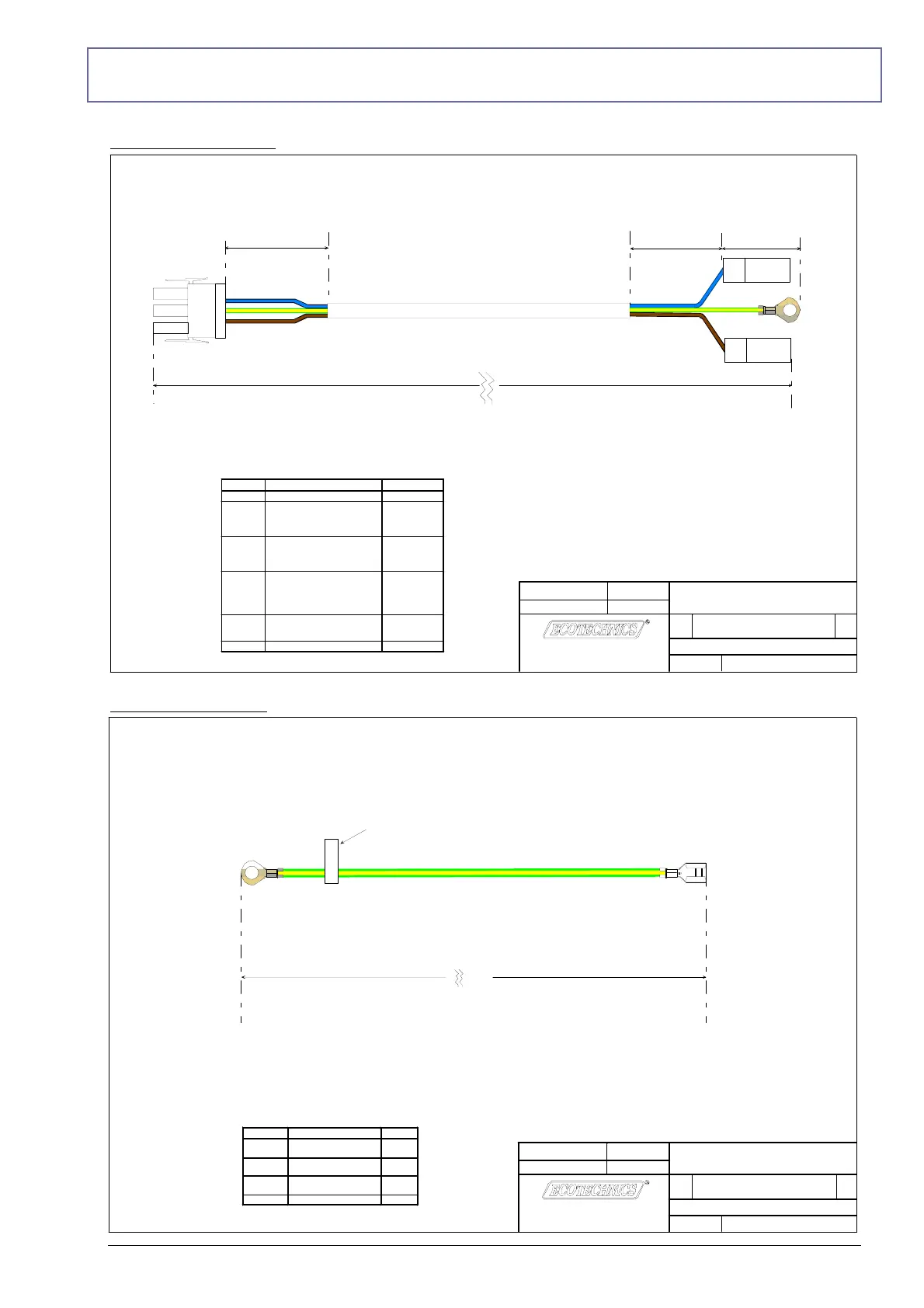 ECOTECHNICS

ECOTECHNICS