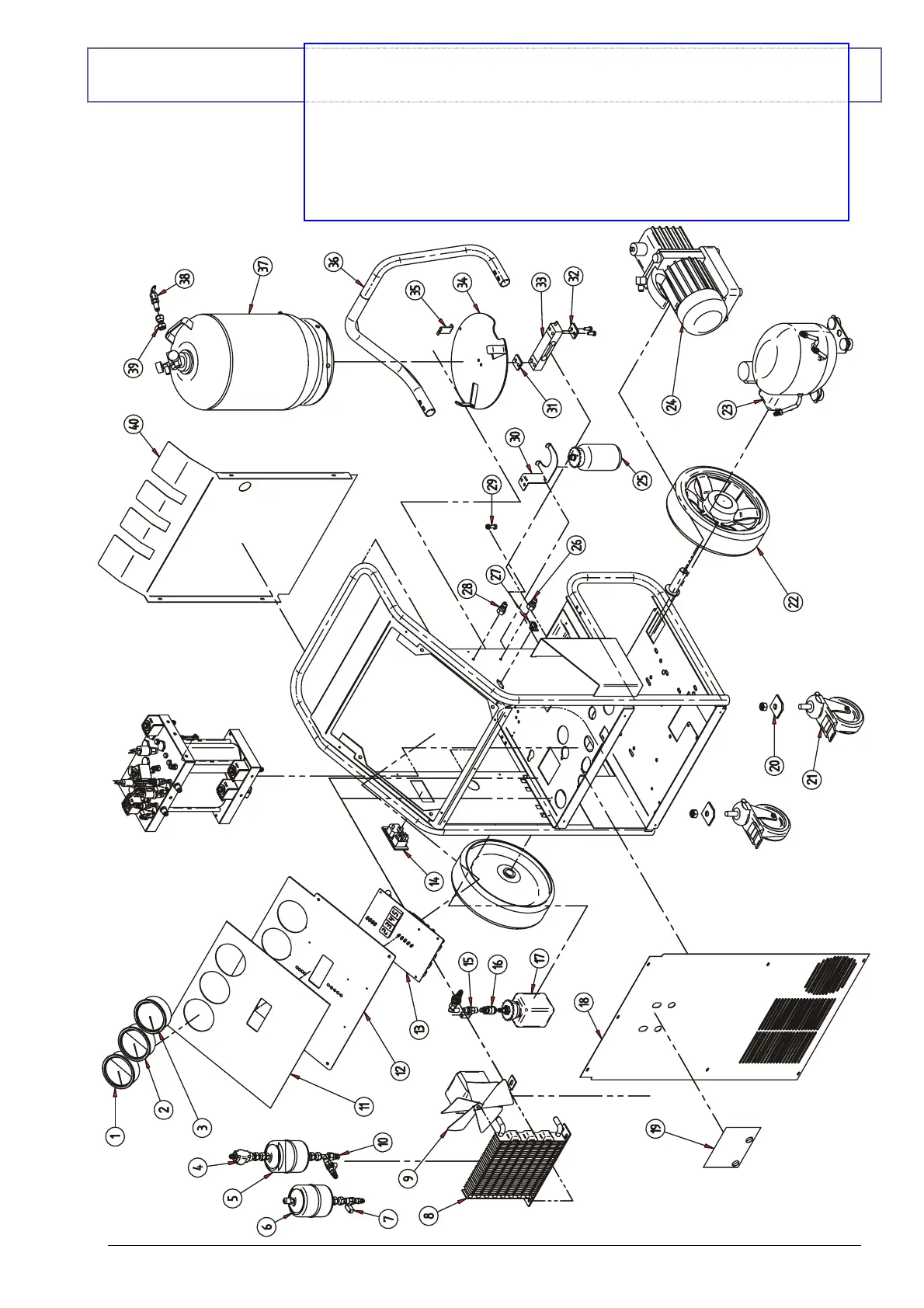 1
2
3
4
5
6
7
8
9
10
11
12
13
14
15
16
17
18
19
20
21
22
23
24
25
26
27
28
29
30
31
32
33
34
35
36
37
38
39
40