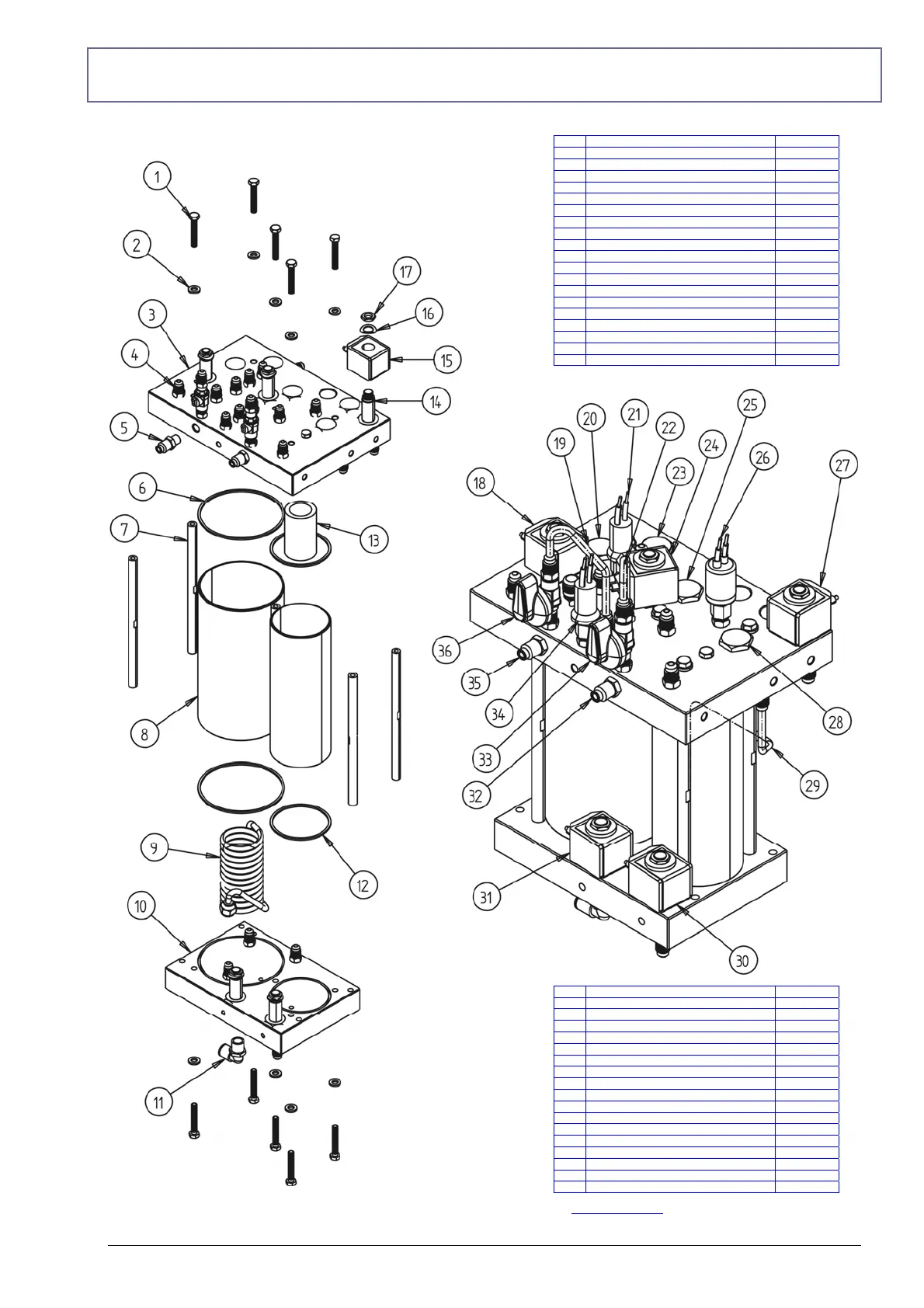 1
2
3
4
5
6
7
8
9
10
11
12
13
14
15
16
17
18
19
20
21
22
23
24
25
26
27
28
29
30
31
32
33
34
35
36