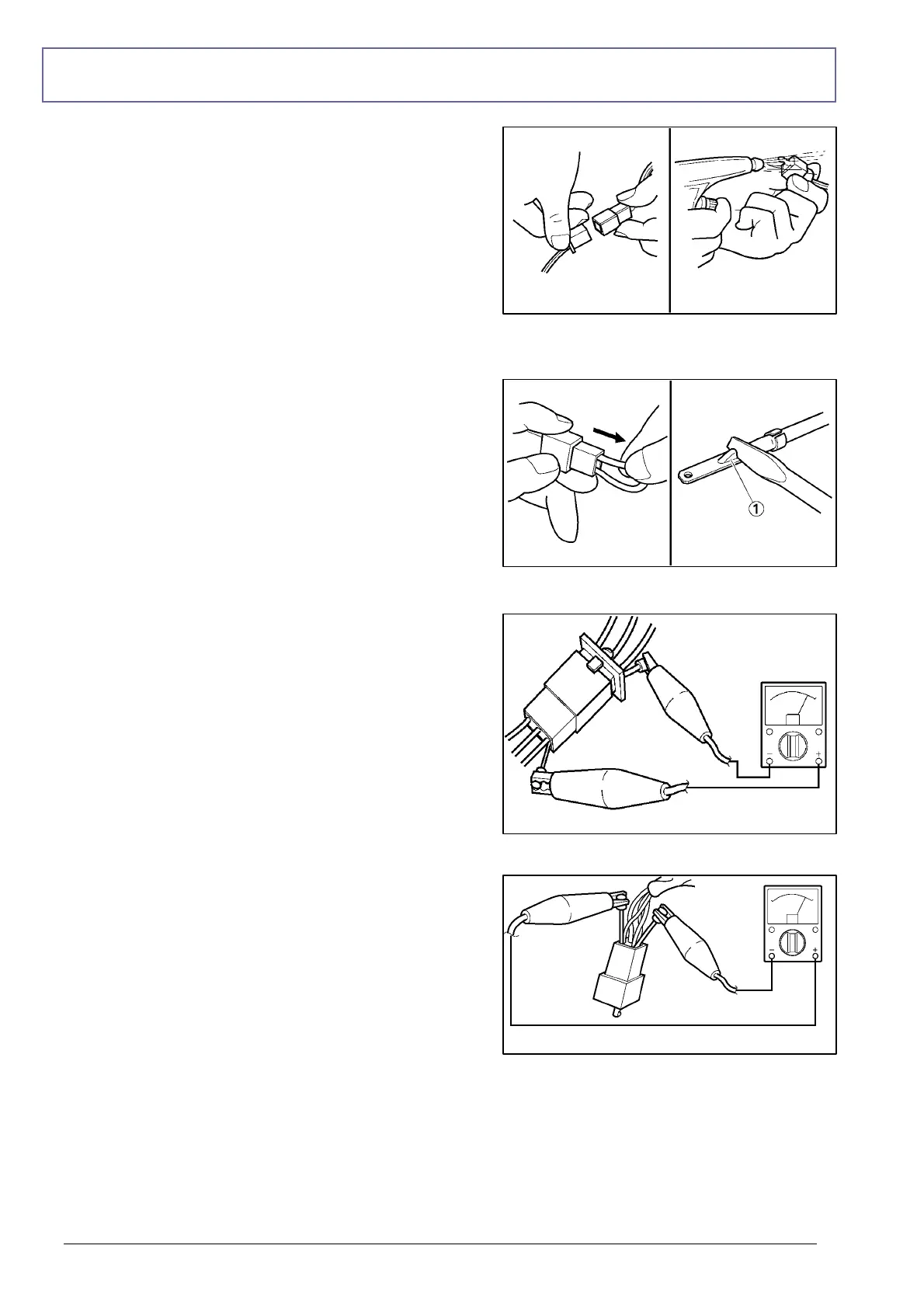 ①