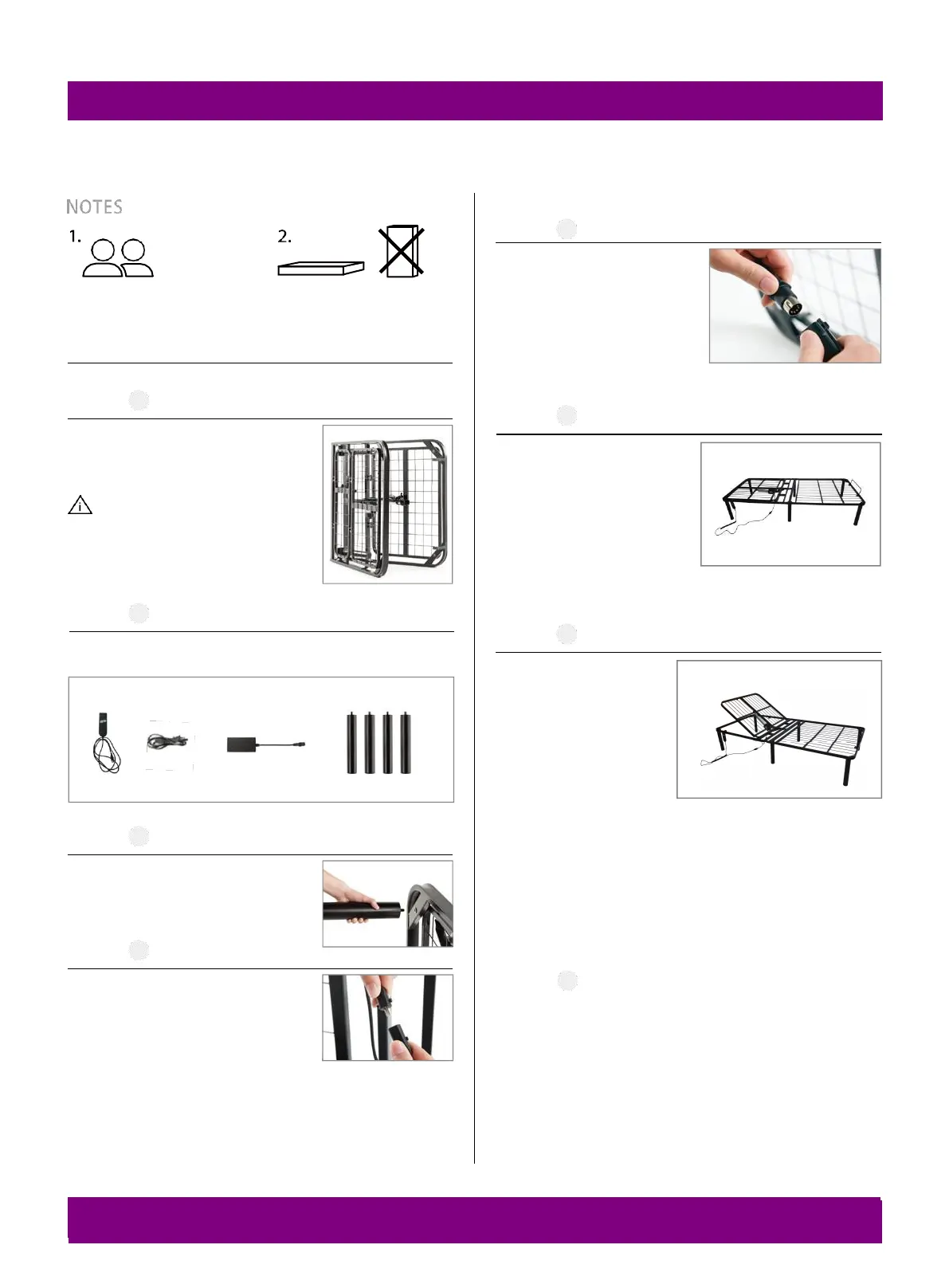 NOTES

1.

2.