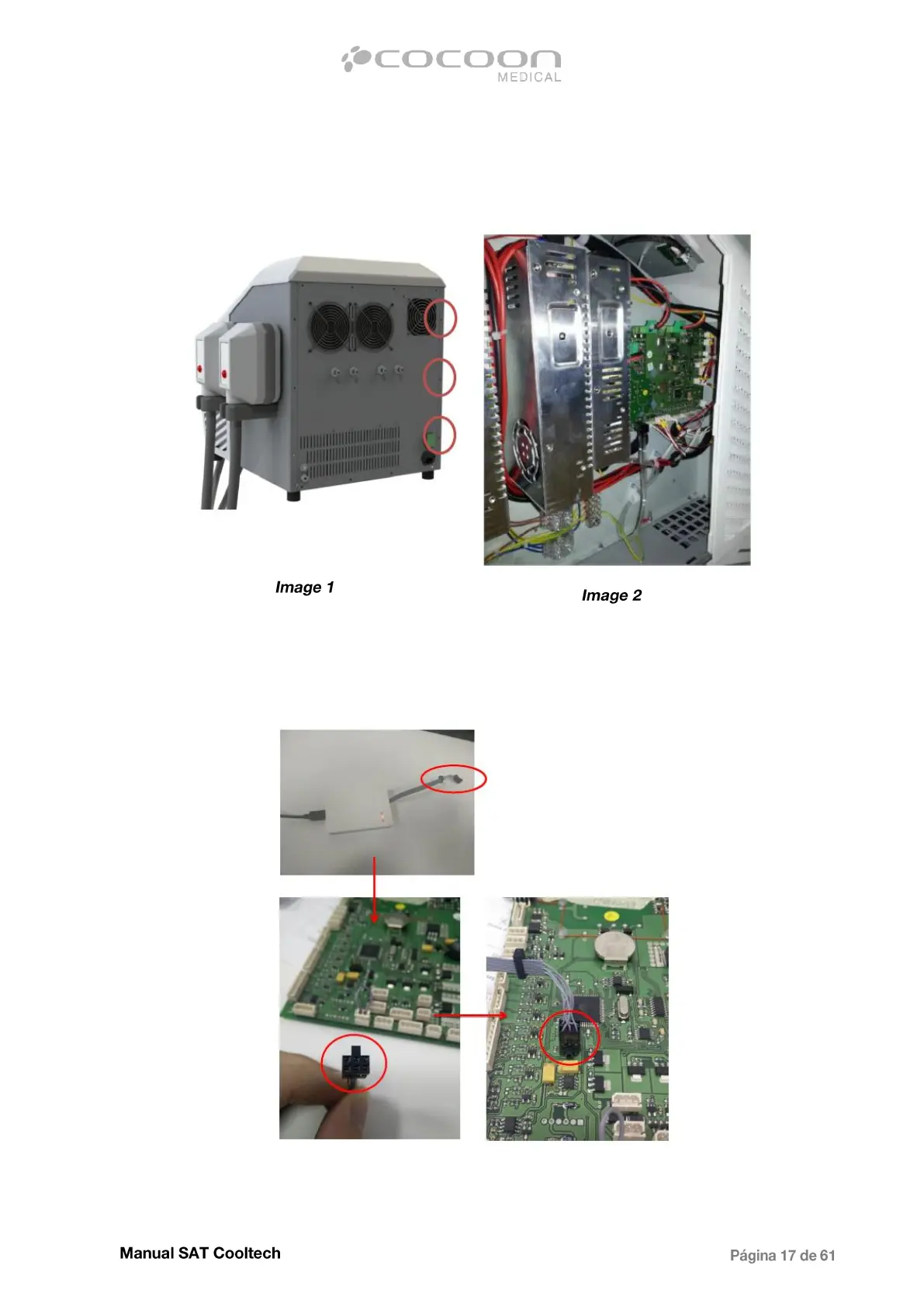 cocoon MEDICAL

Image 1

Image 2

Manual SAT Cooltech

Página 17 de 61