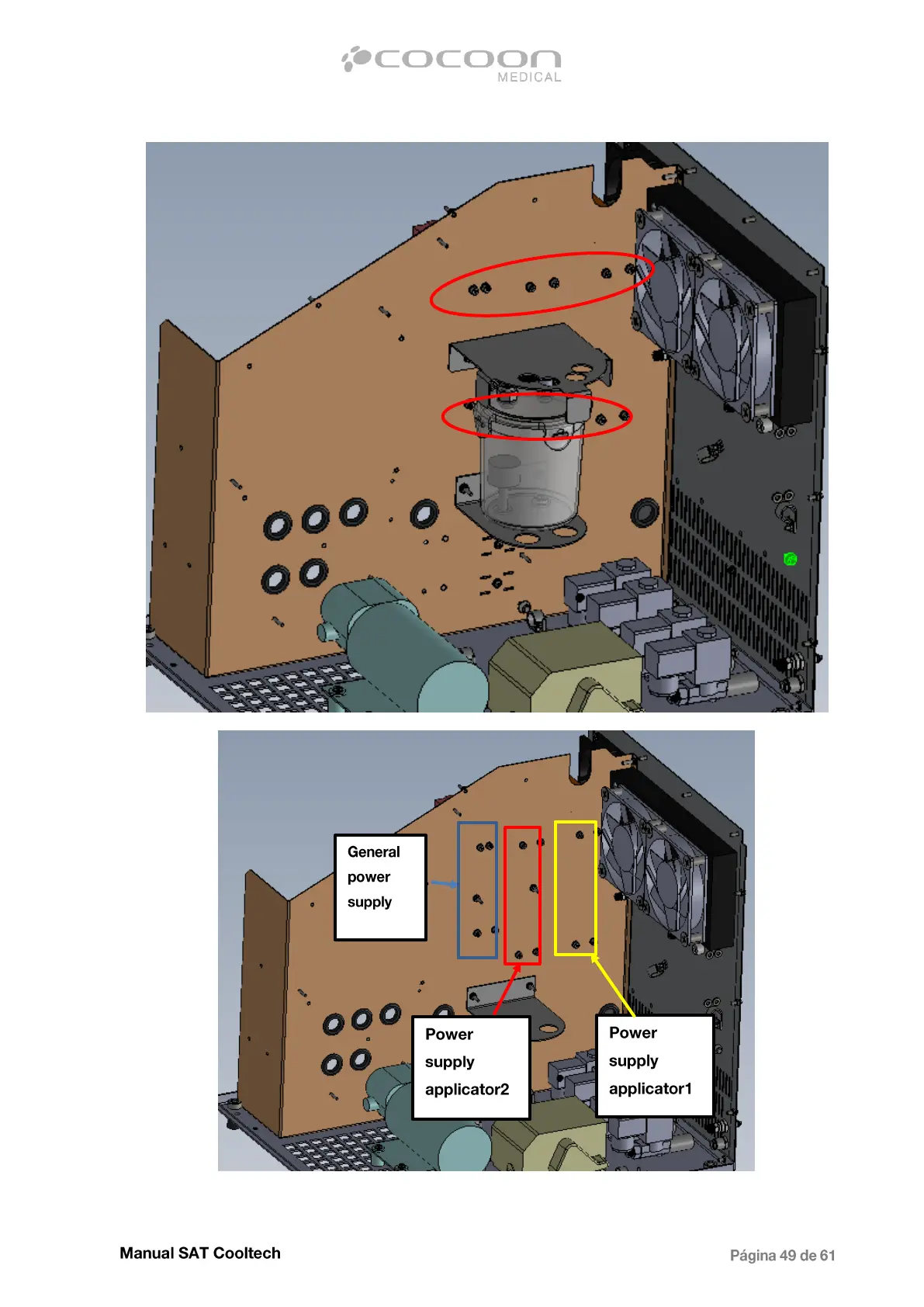 cocoon MEDICAL

General power supply

Power supply applicator2

Power supply applicator1

Manual SAT Cooltech

Página 49 de 61