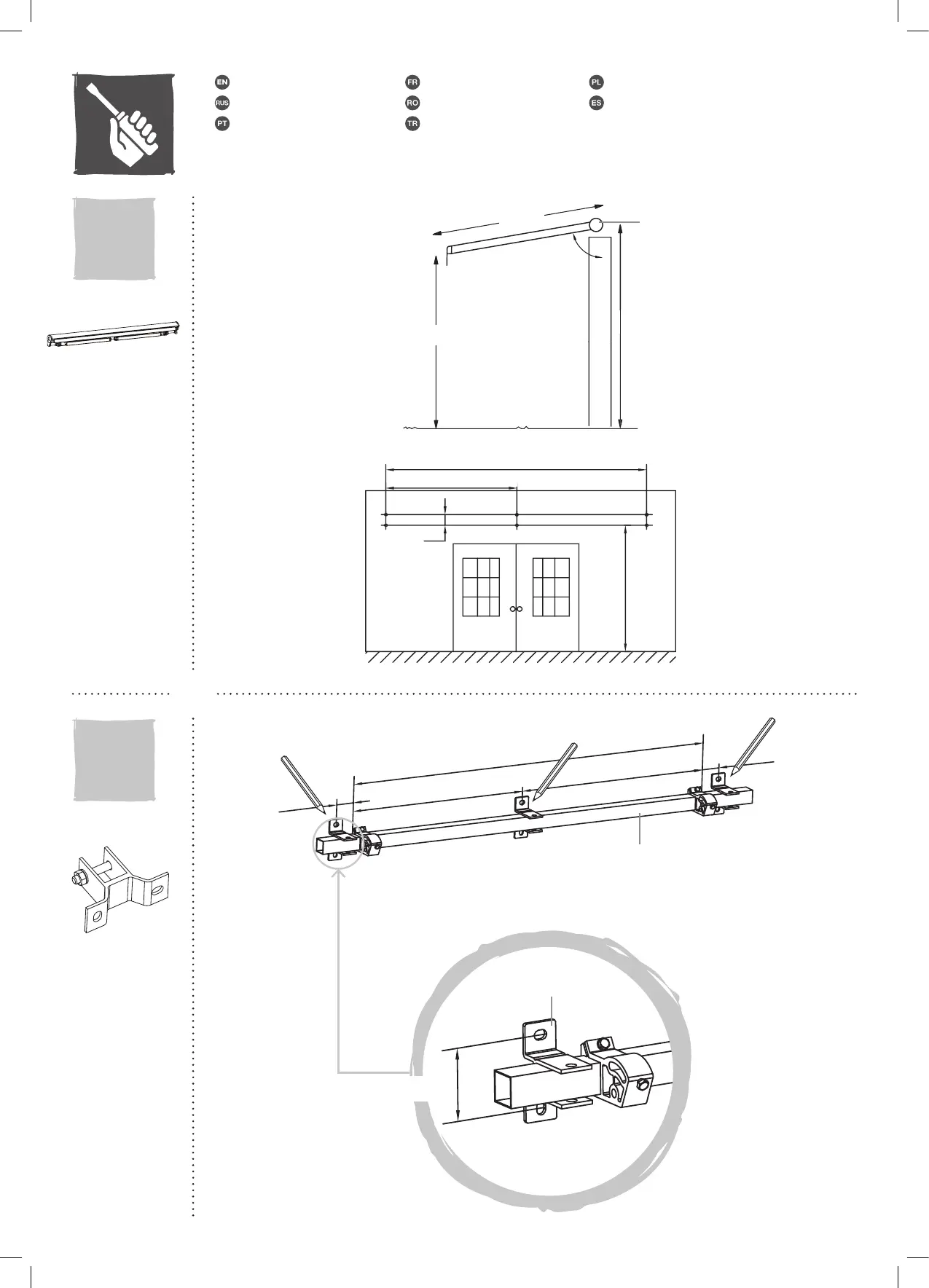 EN
FR
PL
RUS
RO
ES
PT
TR