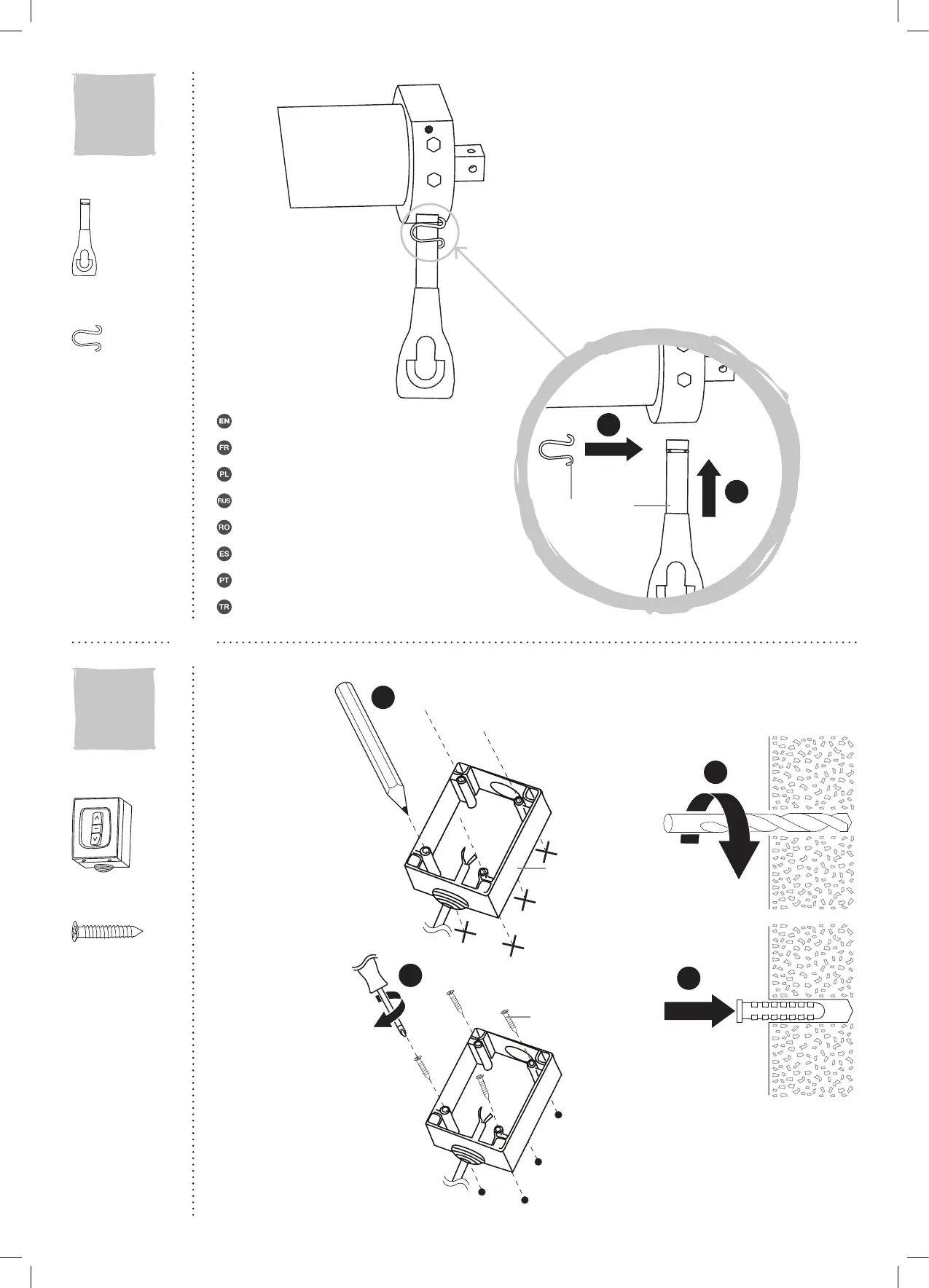 EN
FR
PL
RUS
RO
ES
PT
TR