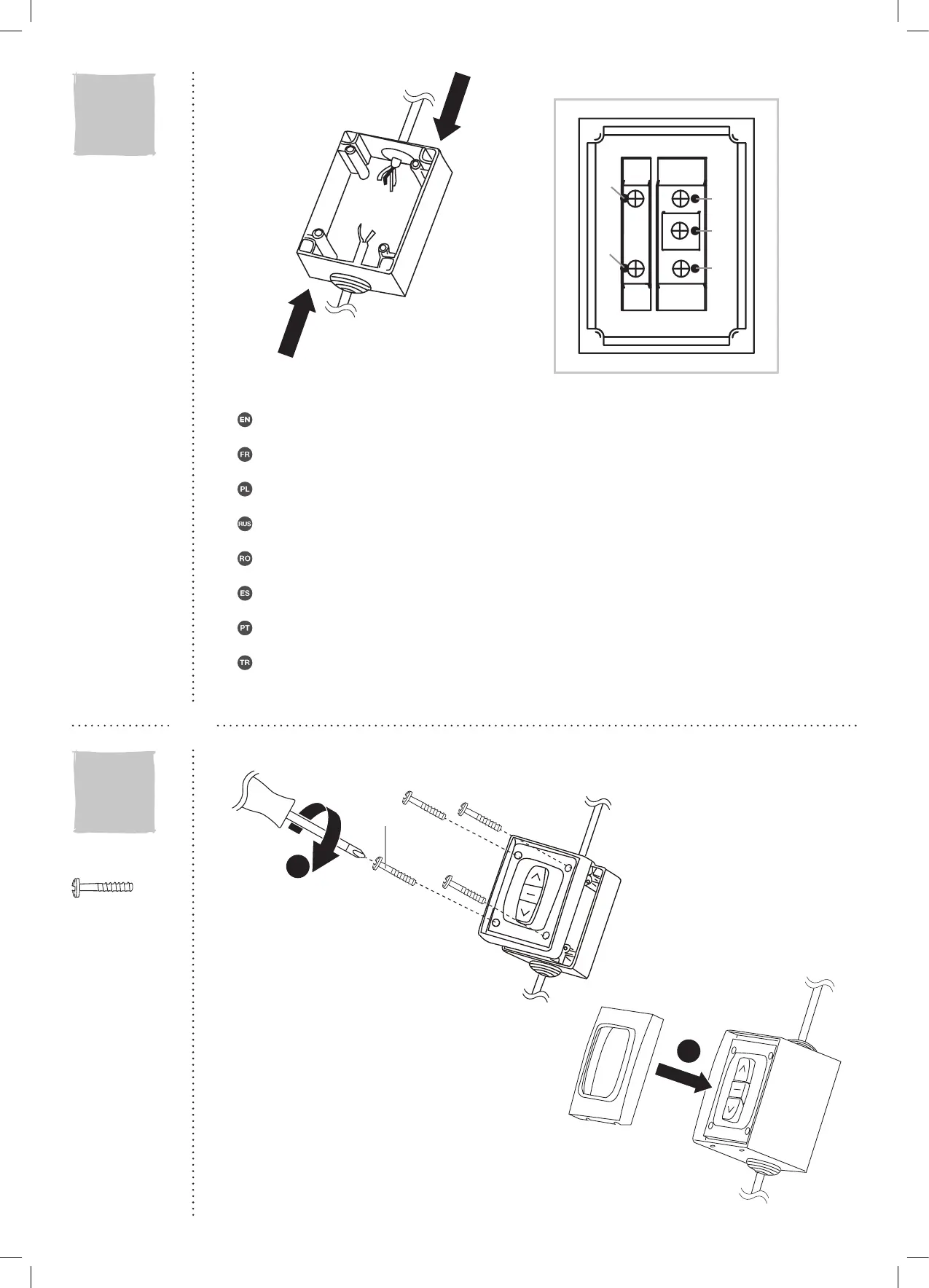 EN

FR

PL

RUS

RO

ES

PT

TR