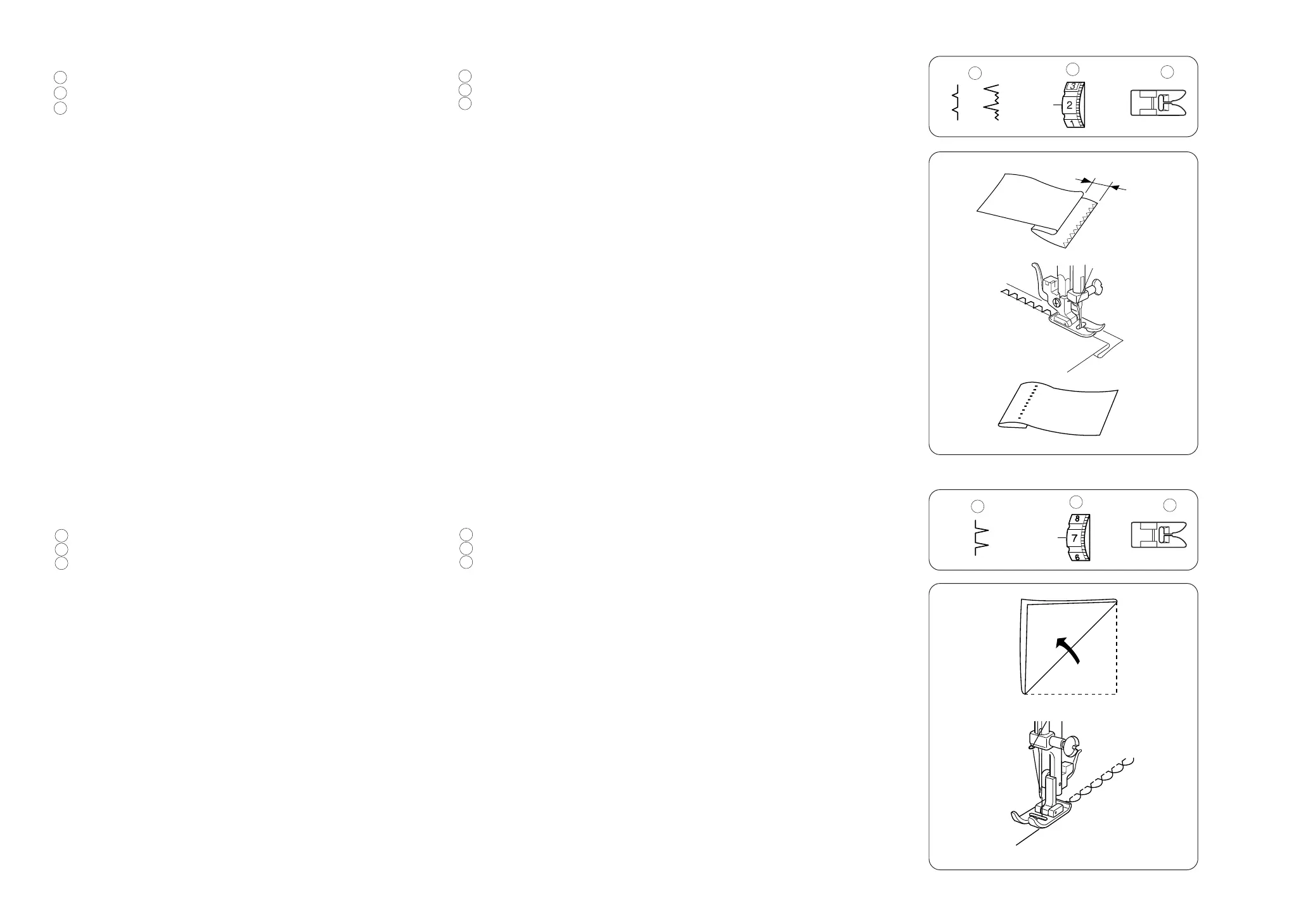 3
2
1

8
7
6