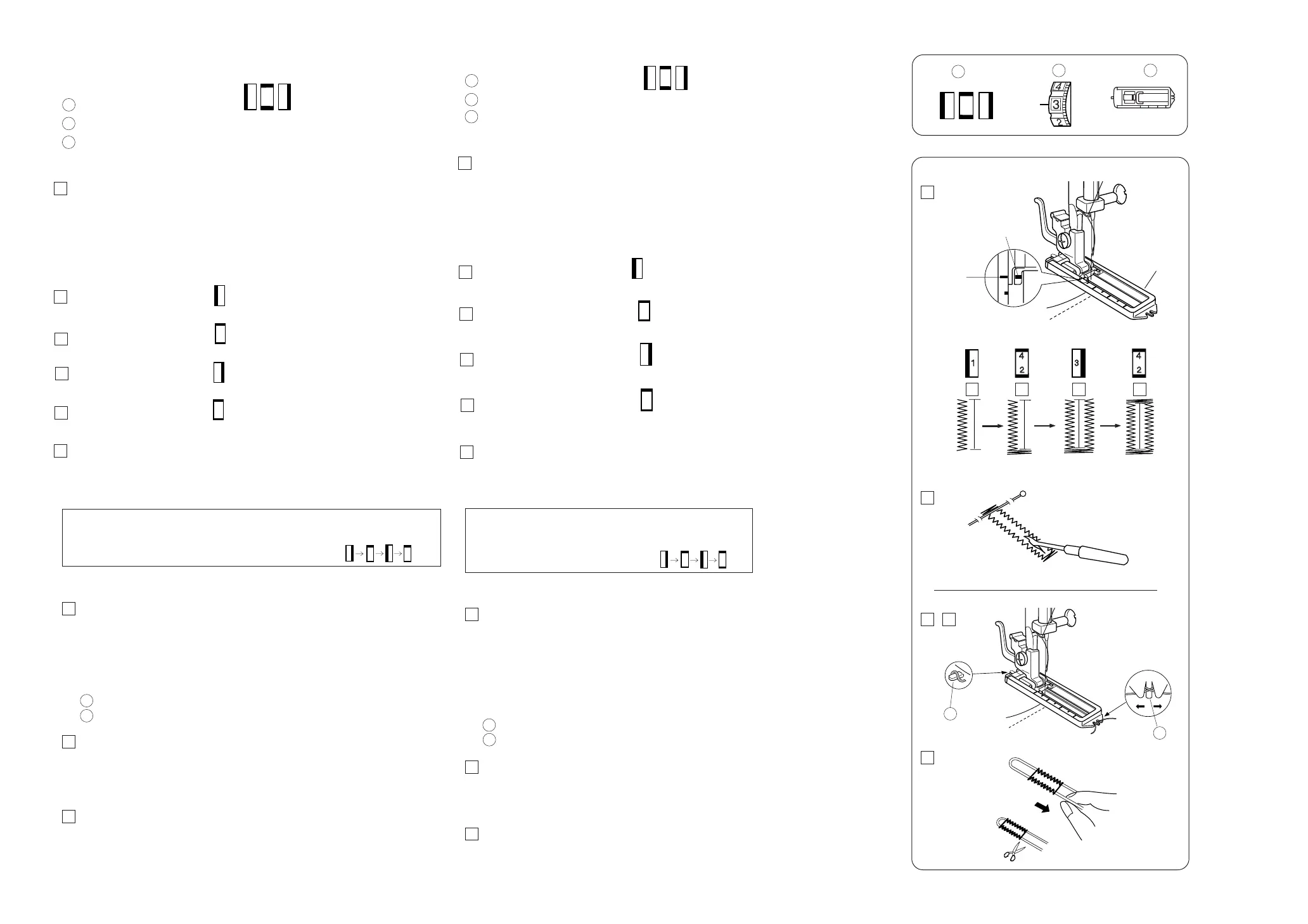 4
3
2

1
4
2
3
4
2