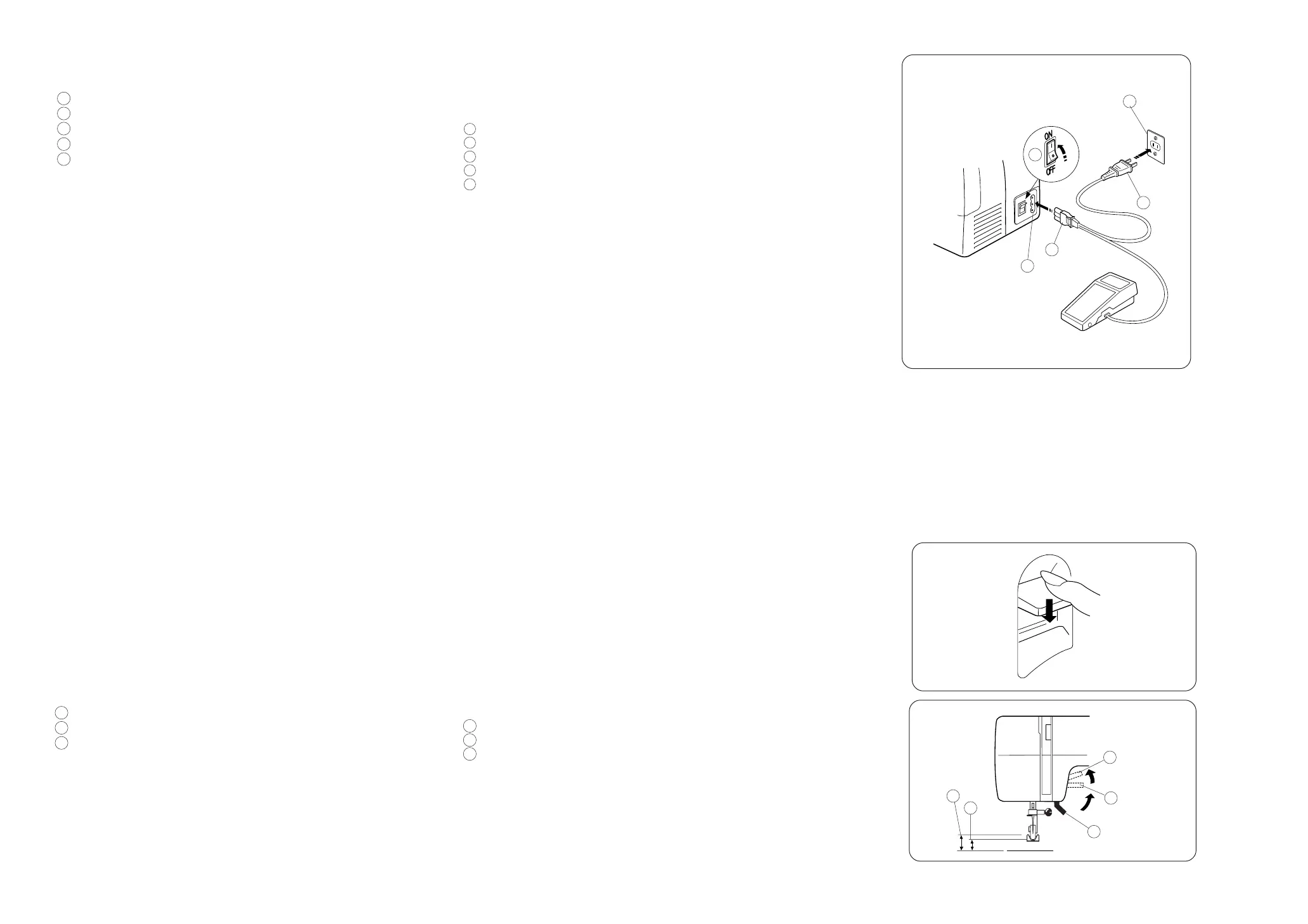 ON
OFF