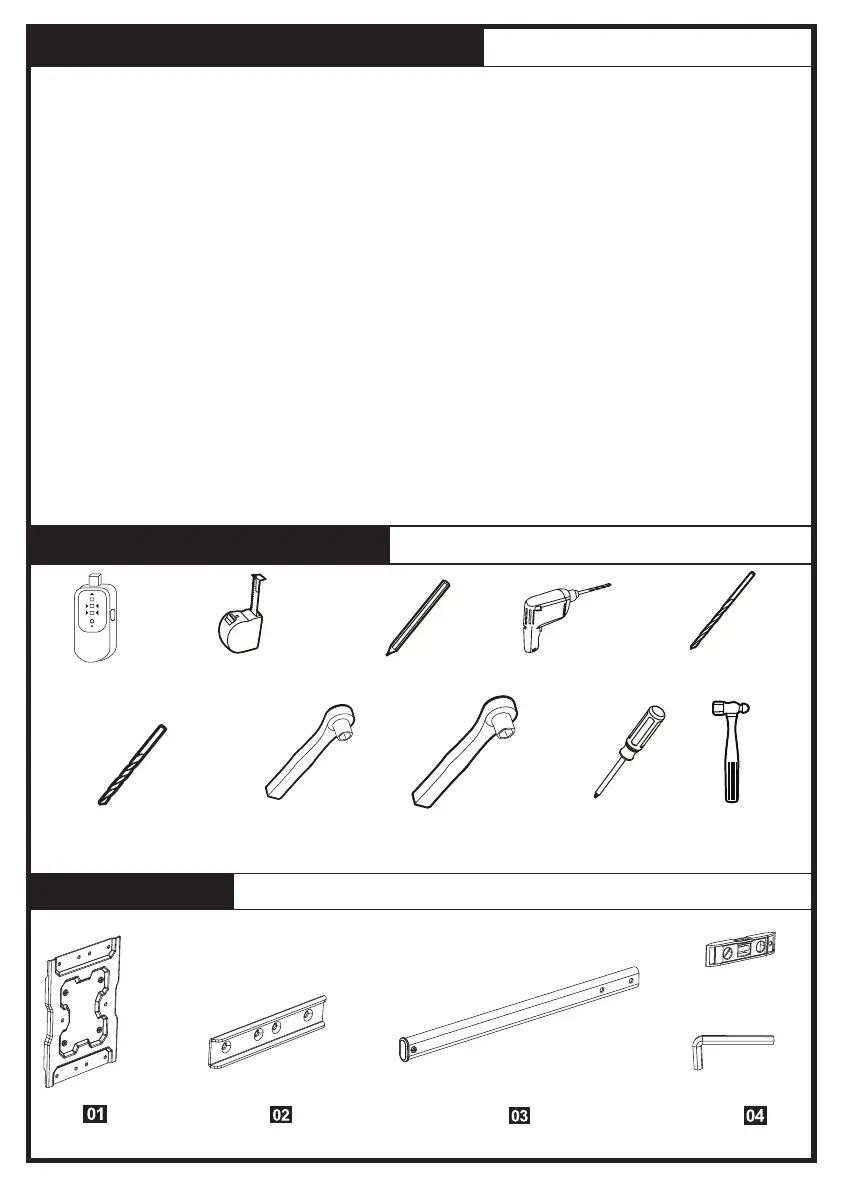 01

02

03

04