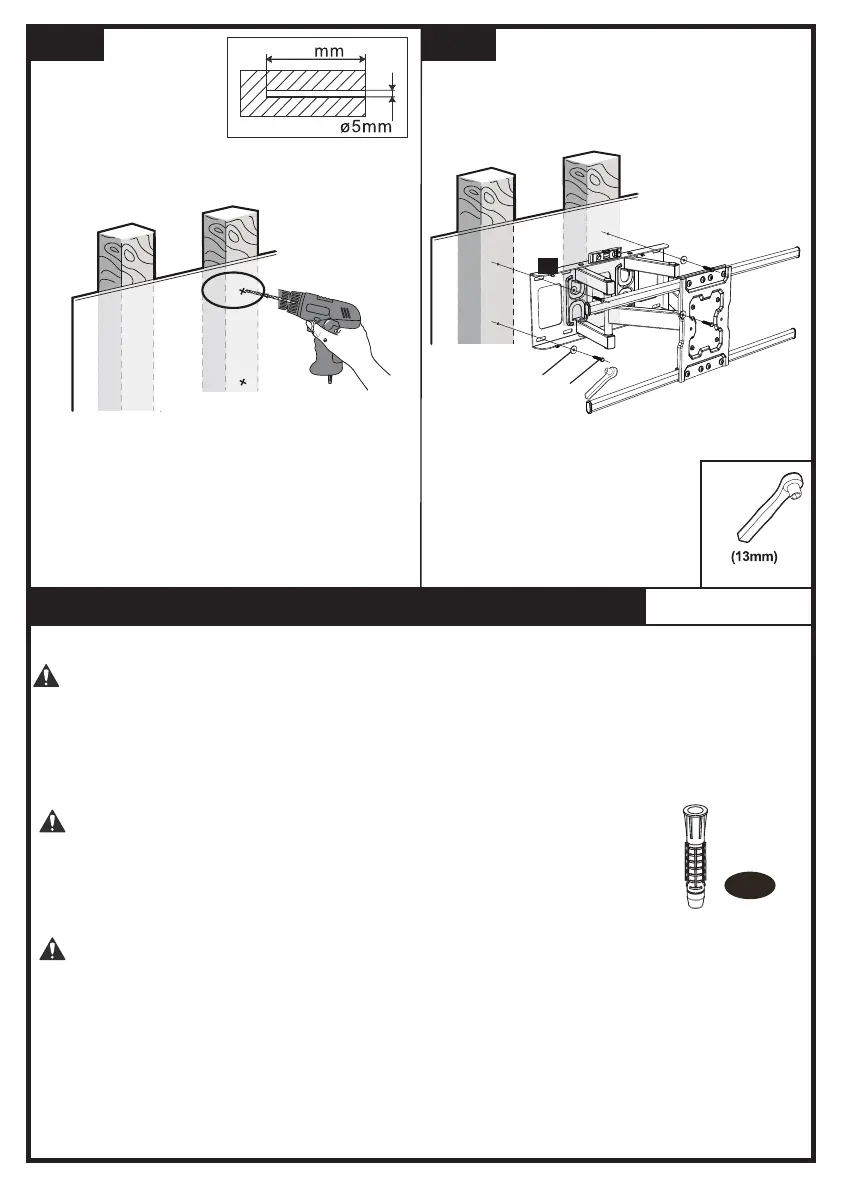 mm

ø5mm

(13mm)