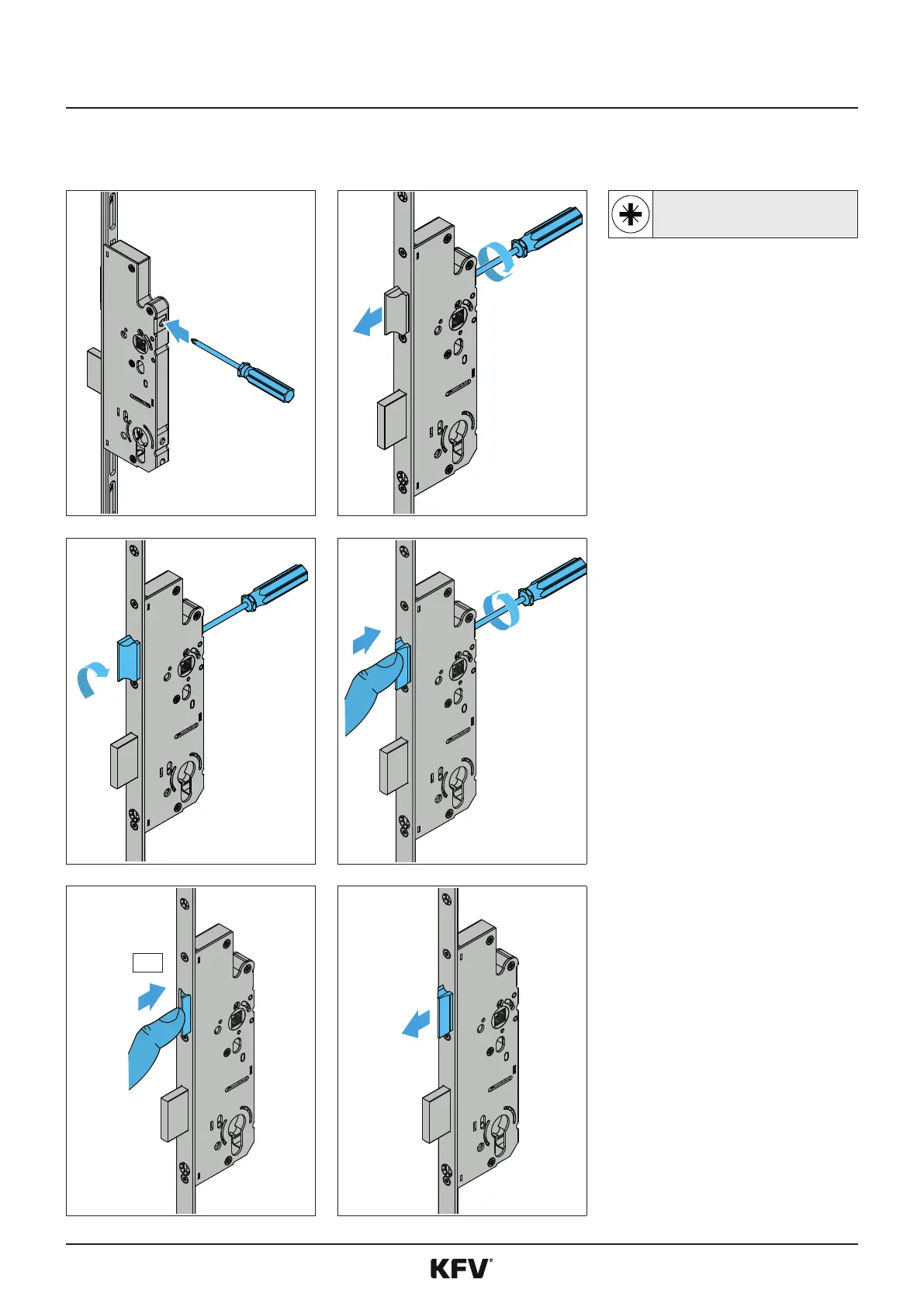 KFV®