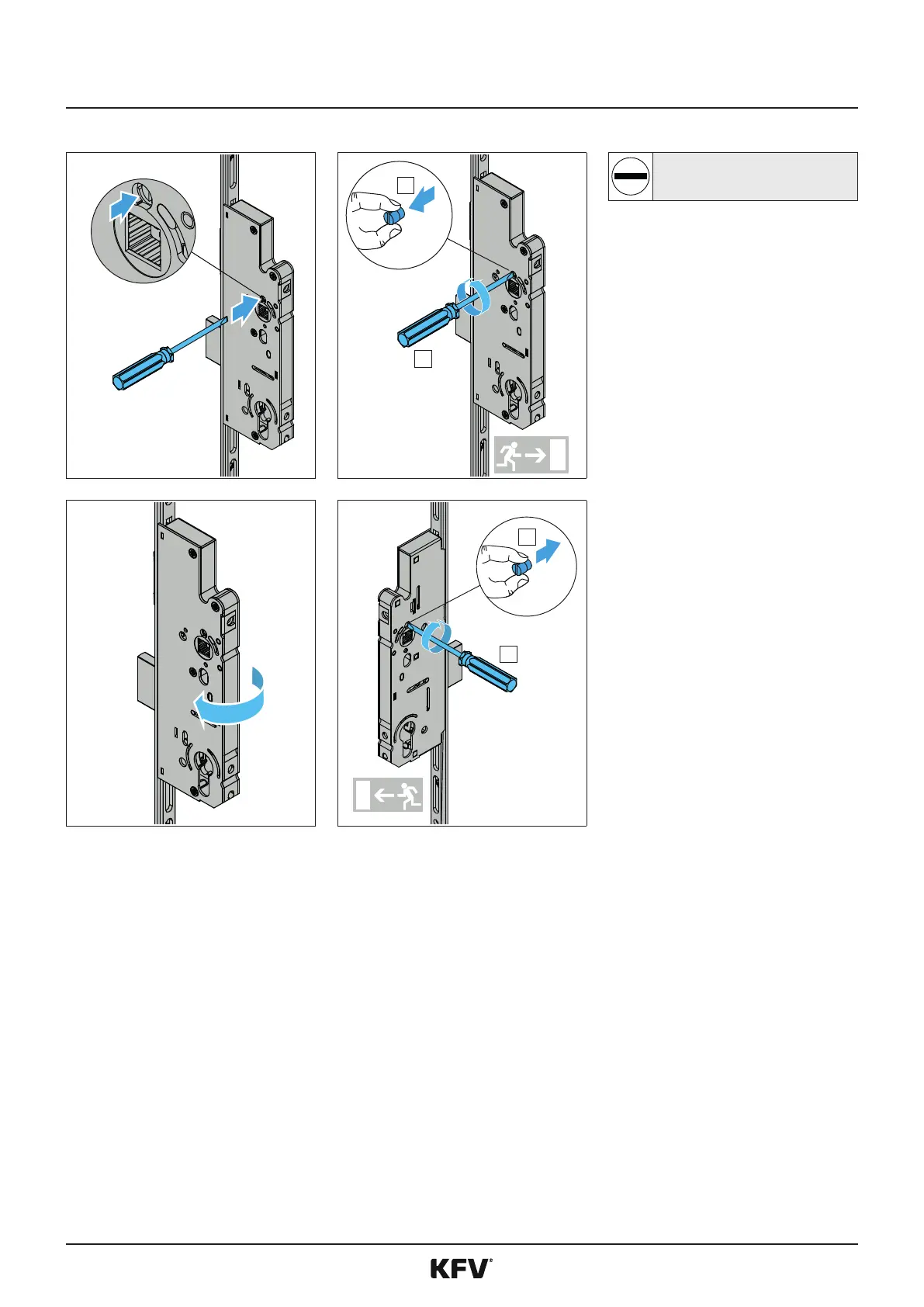 KFV®