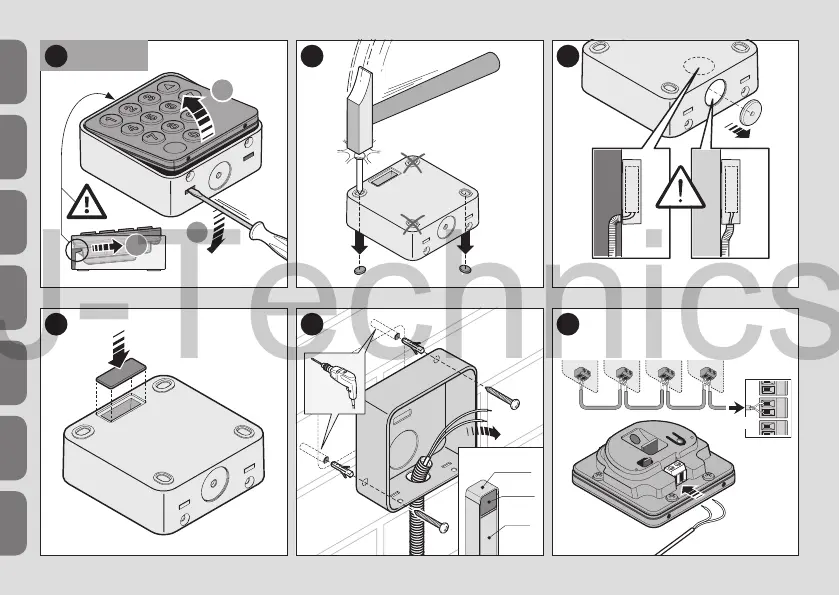 J-Technics