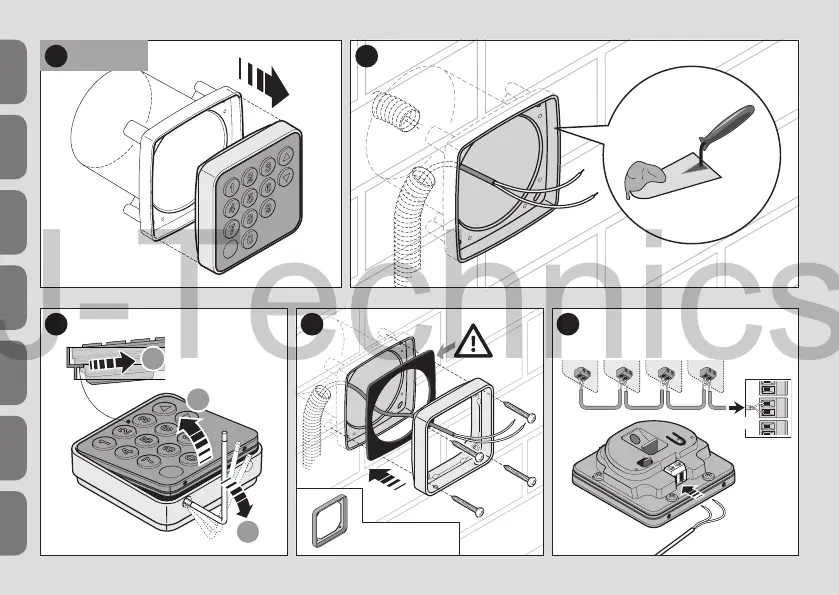 J-Technics